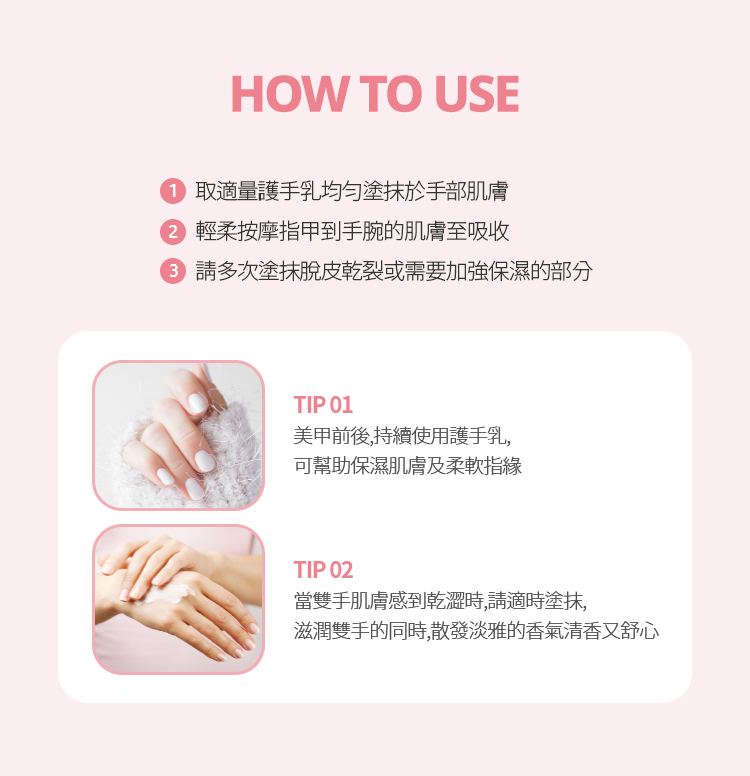 HOW TO USE

1 取適量護手乳均勻塗抹於手部肌膚
2 輕柔按摩指甲到手腕的肌膚至吸收
3 請多次塗抹脫皮乾裂或需要加強保濕的部分

TIP 01
美甲前後,持續使用護手乳,
可幫助保濕肌膚及柔軟指緣

TIP 02
當雙手肌膚感到乾澀時,請適時塗抹,
滋潤雙手的同時,散發淡雅的香氣清香又舒心