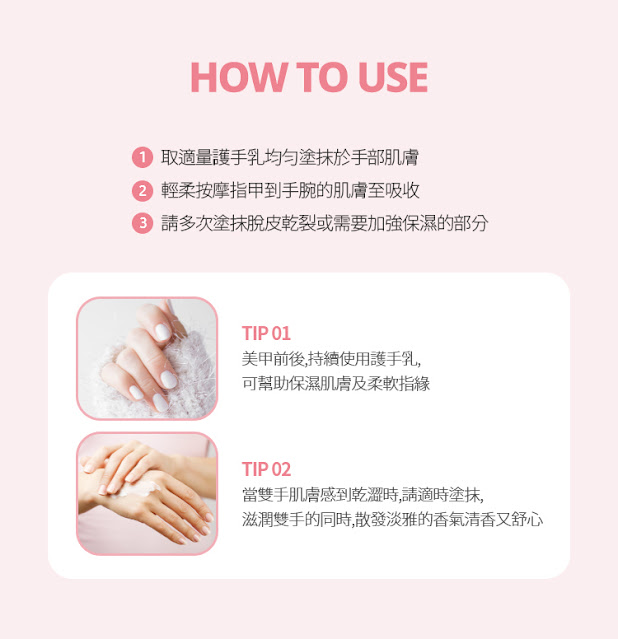 HOW TO USE

1 取適量護手乳均勻塗抹於手部肌膚

2 輕柔按摩指甲到手腕的肌膚至吸收

3 請多次塗抹脫皮乾裂或需要加強保濕的部分

TIP 01
美甲前後,持續使用護手乳,
可幫助保濕肌膚及柔軟指緣

TIP 02
當雙手肌膚感到乾澀時,請適時塗抹,
滋潤雙手的同時,散發淡雅的香氣清香又舒心