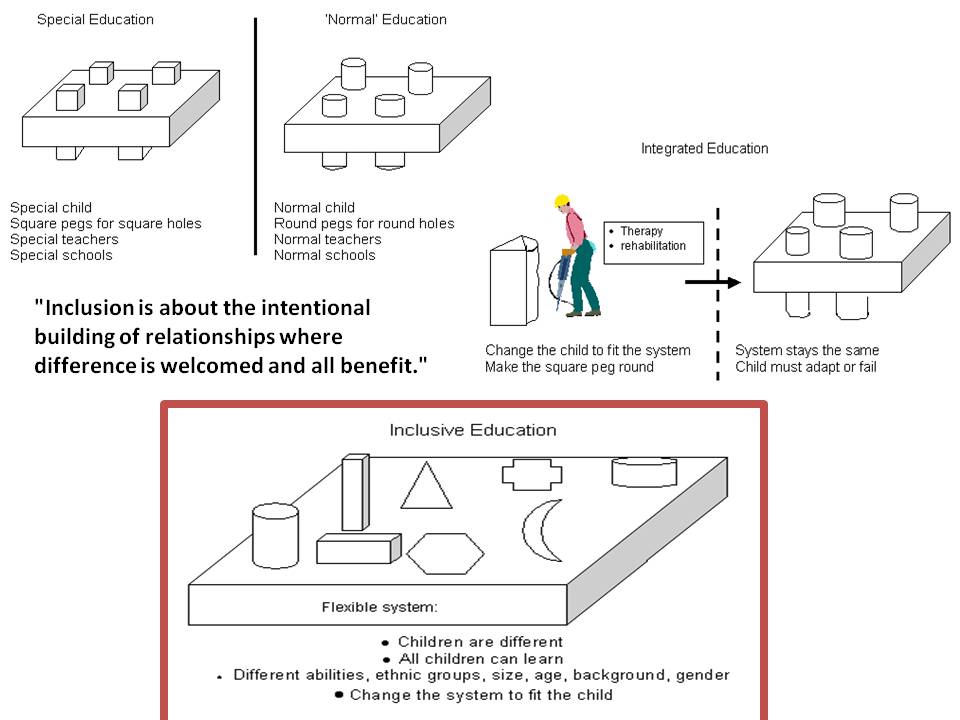 Special Education

Special child
Square pegs for square holes
Special teachers
Special schools

'Normal' Education

Normal child
Round pegs for round holes
Normal teachers
Normal schools

Integrated Education

• Therapy
• rehabilitation

Change the child to fit the system
Make the square peg round

System stays the same
Child must adapt or fail

"Inclusion is about the intentional building of relationships where difference is welcomed and all benefit."

Inclusive Education

Flexible system:

• Children are different
• All children can learn
• Different abilities, ethnic groups, size, age, background, gender
• Change the system to fit the child