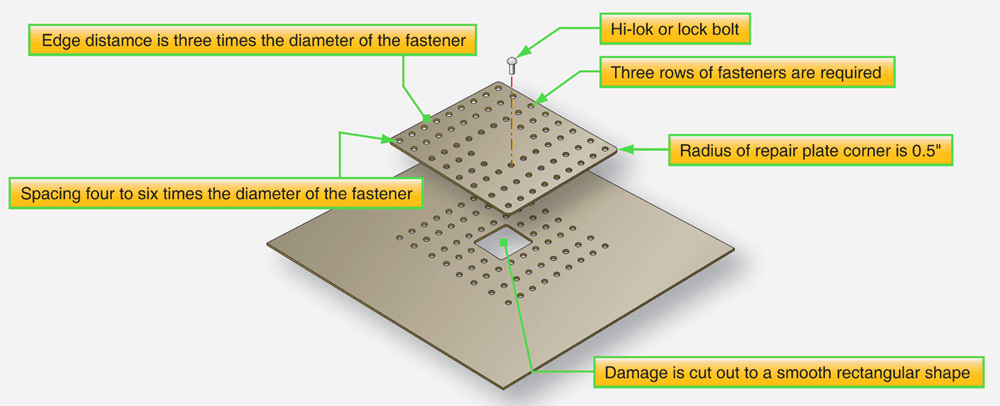 Edge distamce is three times the diameter of the fastener

Hi-lok or lock bolt

Three rows of fasteners are required

Radius of repair plate corner is 0.5"

Spacing four to six times the diameter of the fastener

Damage is cut out to a smooth rectangular shape