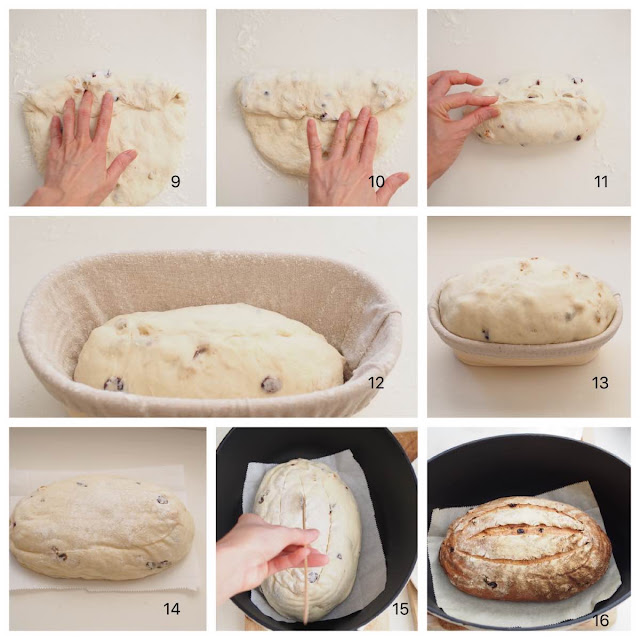 9

10

11

12

13

14

15

16