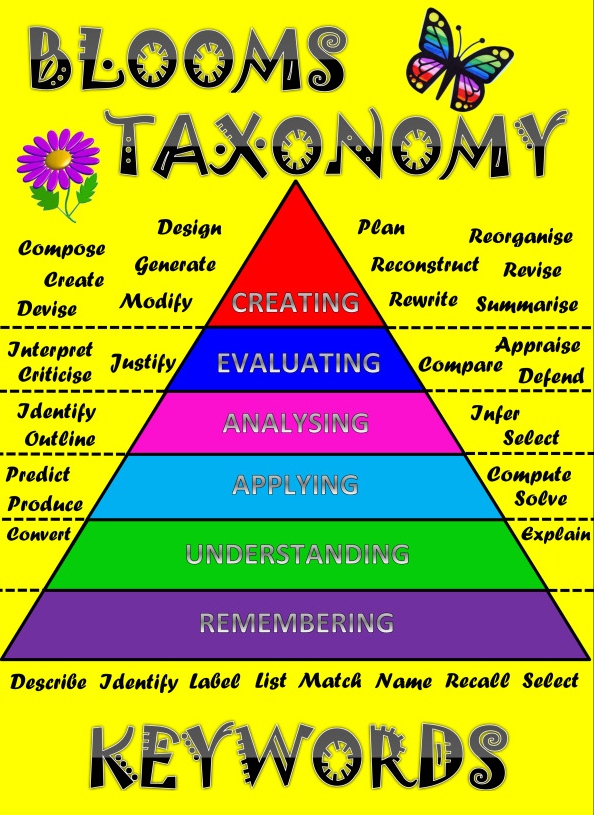 BLOOMS TAXONOMY

Compose
Create
Devise

Design
Generate
Modify

CREATING

Plan
Reconstruct
Rewrite

Reorganise
Revise
Summarise

Interpret
Criticise

Justify

EVALUATING

Compare

Appraise
Defend

Identify
Outline

ANALYSING

Infer
Select

Predict
Produce

APPLYING

Compute
Solve

Convert

UNDERSTANDING

Explain

REMEMBERING

Describe Identify Label List Match Name Recall Select

KEYWORDS