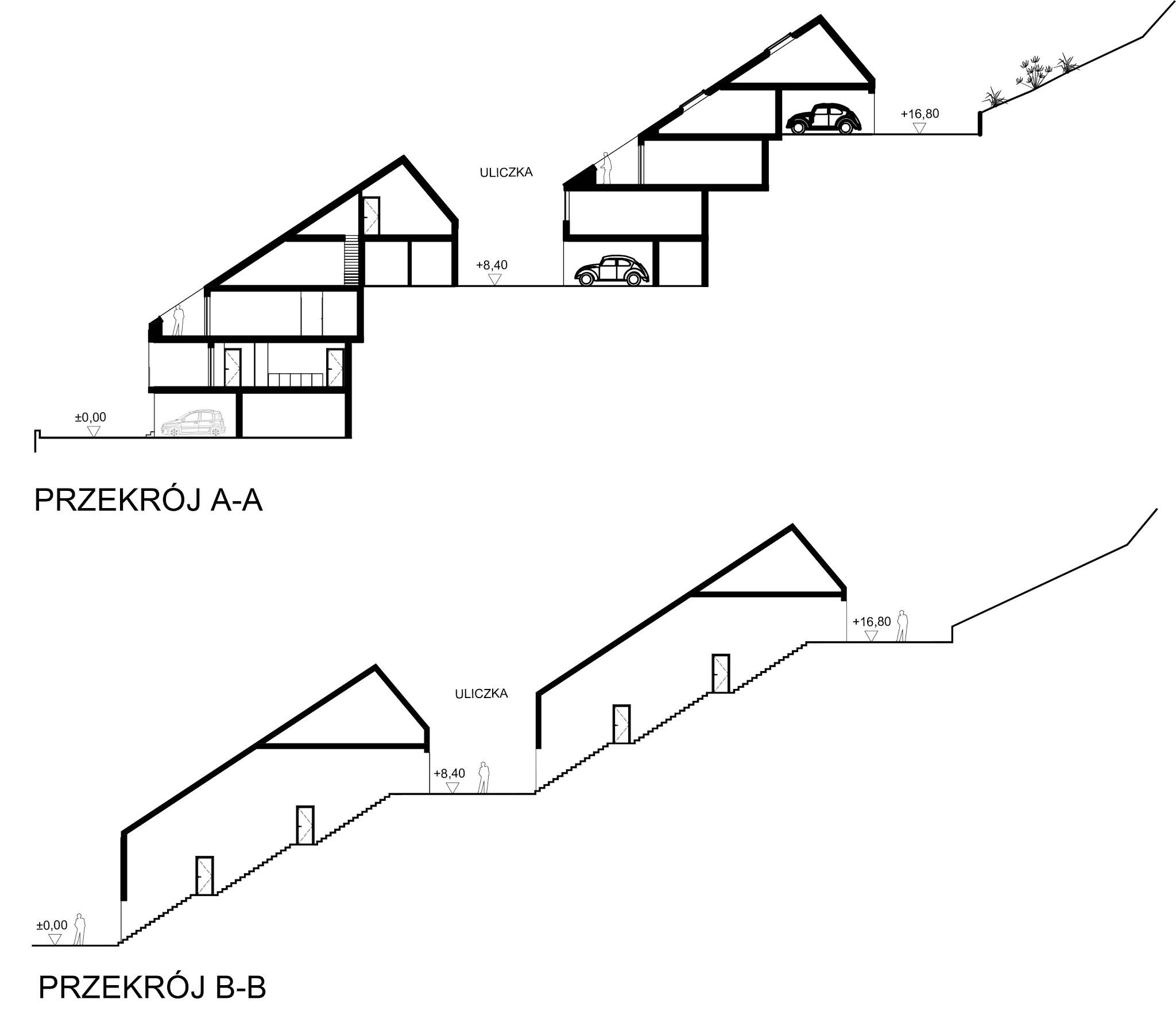 +16,80

ULICZKA

+8,40

±0,00

PRZEKRÓJ A-A

+16,80

ULICZKA

+8,40

±0,00

PRZEKRÓJ B-B