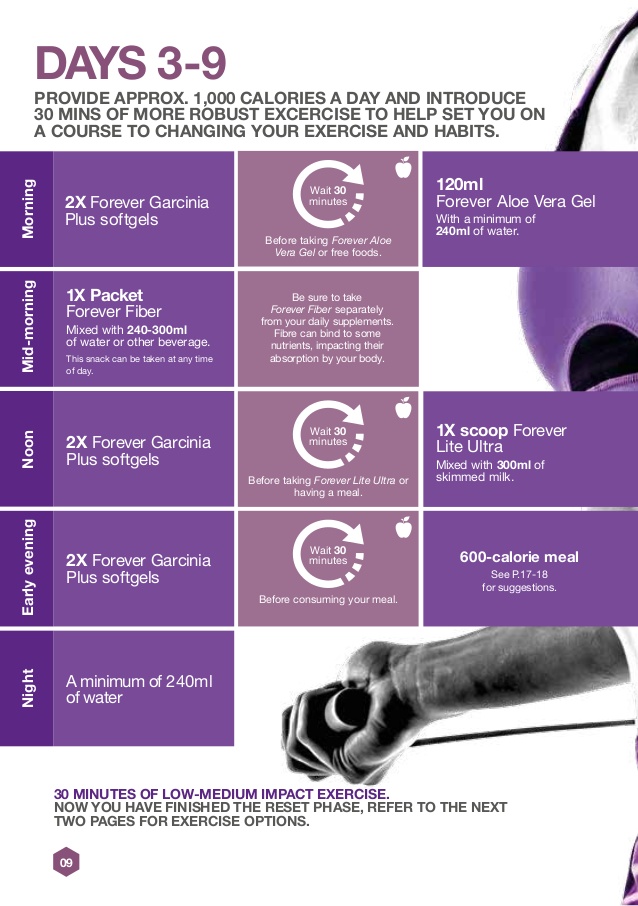 DAYS 3-9

PROVIDE APPROX. 1,000 CALORIES A DAY AND INTRODUCE 30 MINS OF MORE ROBUST EXCERCISE TO HELP SET YOU ON A COURSE TO CHANGING YOUR EXERCISE AND HABITS.

Morning

2X Forever Garcinia Plus softgels

Wait 30 minutes

Before taking Forever Aloe Vera Gel or free foods.

120ml Forever Aloe Vera Gel
With a minimum of 240ml of water.

Mid-morning

1X Packet Forever Fiber
Mixed with 240-300ml of water or other beverage.
This snack can be taken at any time of day.

Be sure to take Forever Fiber separately from your daily supplements. Fibre can bind to some nutrients, impacting their absorption by your body.

Noon

2X Forever Garcinia Plus softgels

Wait 30 minutes

Before taking Forever Lite Ultra or having a meal.

1X scoop Forever Lite Ultra
Mixed with 300ml of skimmed milk.

Early evening

2X Forever Garcinia Plus softgels

Wait 30 minutes

Before consuming your meal.

600-calorie meal
See P.17-18 for suggestions.

Night

A minimum of 240ml of water

30 MINUTES OF LOW-MEDIUM IMPACT EXERCISE.
NOW YOU HAVE FINISHED THE RESET PHASE, REFER TO THE NEXT TWO PAGES FOR EXERCISE OPTIONS.

09