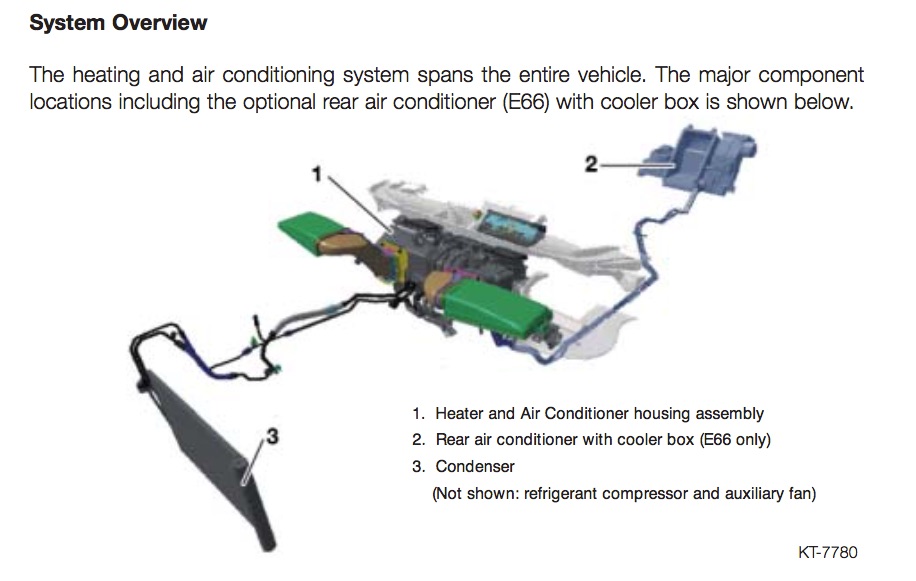 System Overview

The heating and air conditioning system spans the entire vehicle. The major component locations including the optional rear air conditioner (E66) with cooler box is shown below.

1

2

3

1. Heater and Air Conditioner housing assembly
2. Rear air conditioner with cooler box (E66 only)
3. Condenser
(Not shown: refrigerant compressor and auxiliary fan)

KT-7780