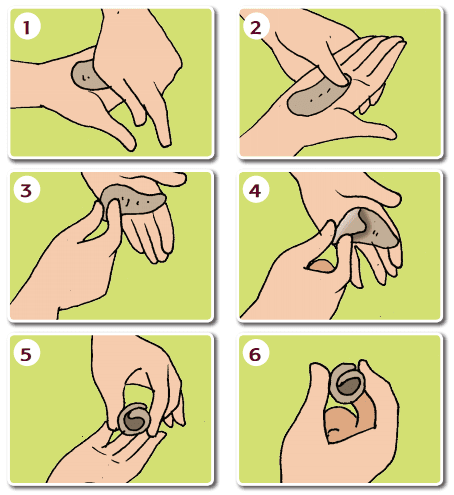 1
2
3
4
5
6