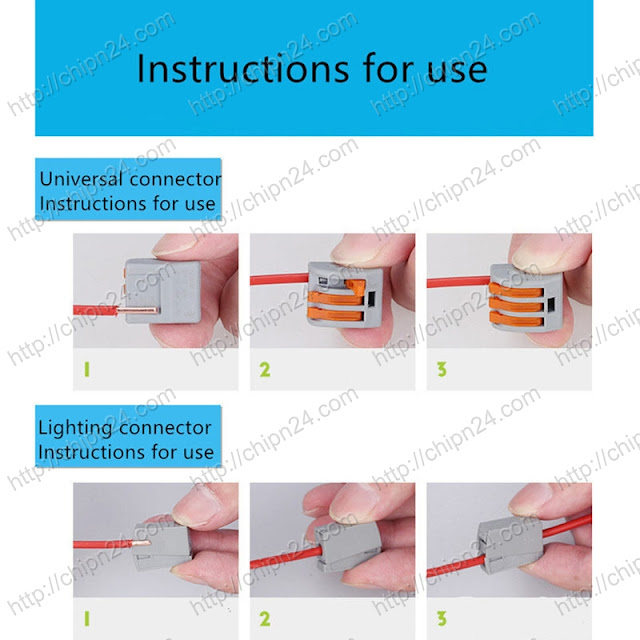 Instructions for use

Universal connector
Instructions for use

1

2

3

Lighting connector
Instructions for use

1

2

3

http://chipn24.com