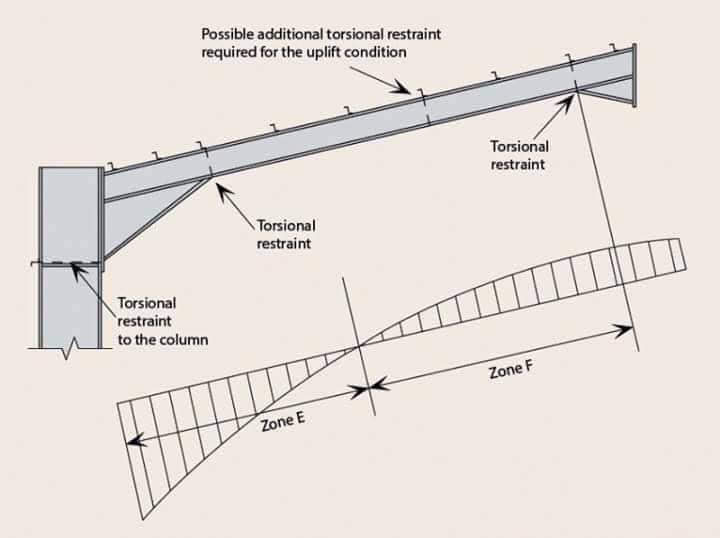 Possible additional torsional restraint required for the uplift condition

Torsional restraint

Torsional restraint

Torsional restraint to the column

Zone F

Zone E