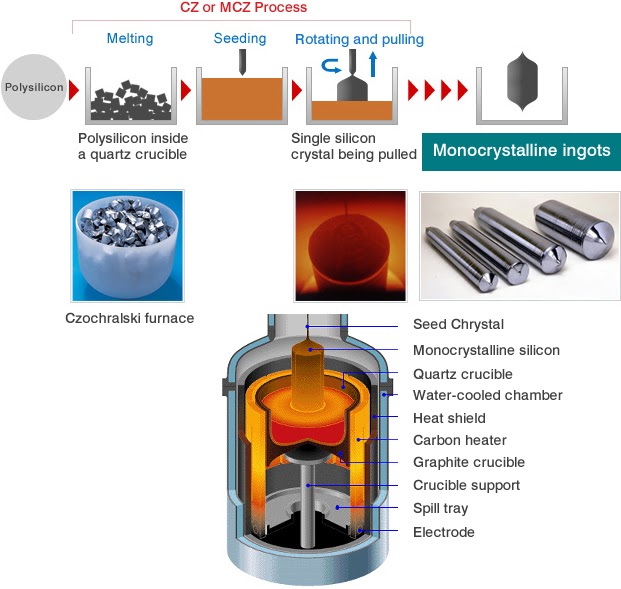 CZ or MCZ Process

Melting

Seeding

Rotating and pulling

Polysilicon

Polysilicon inside a quartz crucible

Single silicon crystal being pulled

Monocrystalline ingots

Czochralski furnace

Seed Chrystal
Monocrystalline silicon
Quartz crucible
Water-cooled chamber
Heat shield
Carbon heater
Graphite crucible
Crucible support
Spill tray
Electrode