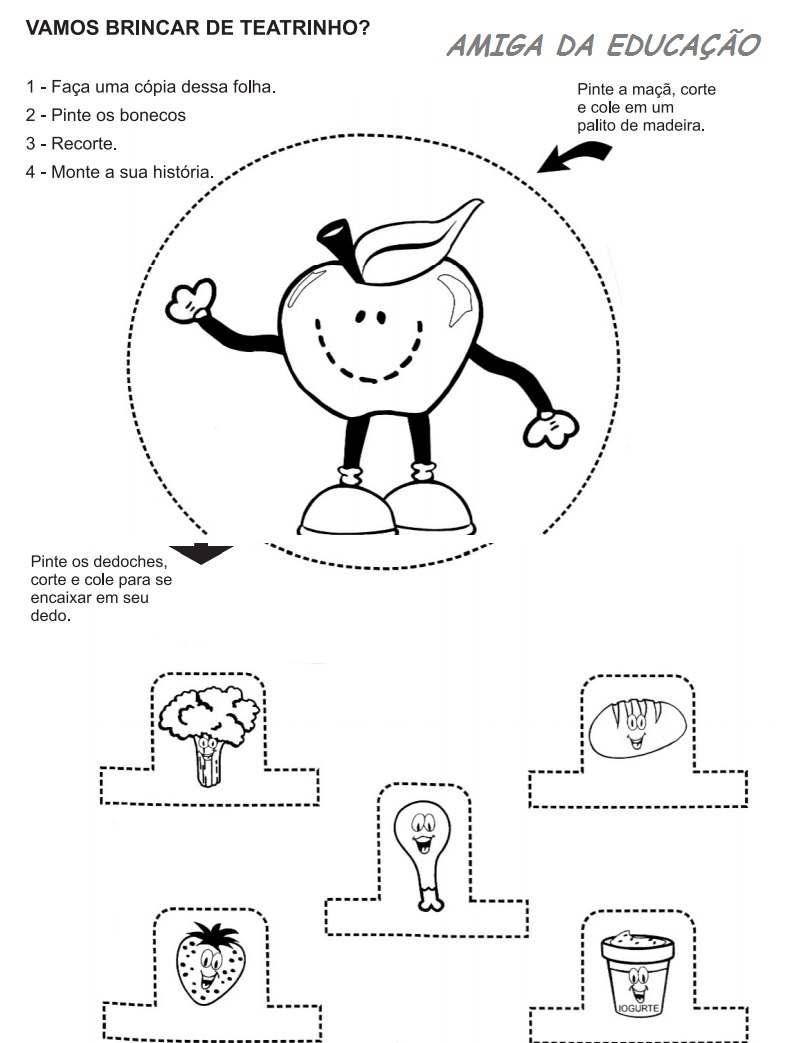 VAMOS BRINCAR DE TEATRINHO?

AMIGA DA EDUCAÇÃO

1 - Faça uma cópia dessa folha.
2 - Pinte os bonecos
3 - Recorte.
4 - Monte a sua história.

Pinte a maçã, corte e cole em um palito de madeira.

Pinte os dedoches, corte e cole para se encaixar em seu dedo.

IOGURTE