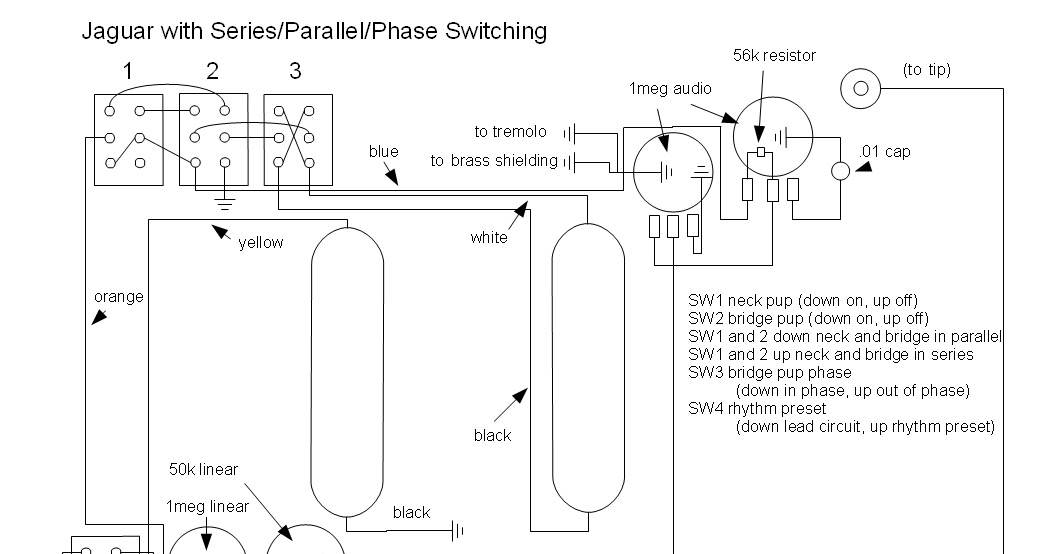 Jaguar with Series/Parallel/Phase Switching

1 2 3

56k resistor

(to tip)

1meg audio

to tremolo

to brass shielding

blue

.01 cap

yellow

white

orange

SW1 neck pup (down on, up off)
SW2 bridge pup (down on, up off)
SW1 and 2 down neck and bridge in parallel
SW1 and 2 up neck and bridge in series
SW3 bridge pup phase
(down in phase, up out of phase)
SW4 rhythm preset
(down lead circuit, up rhythm preset)

black

50k linear

1meg linear

black