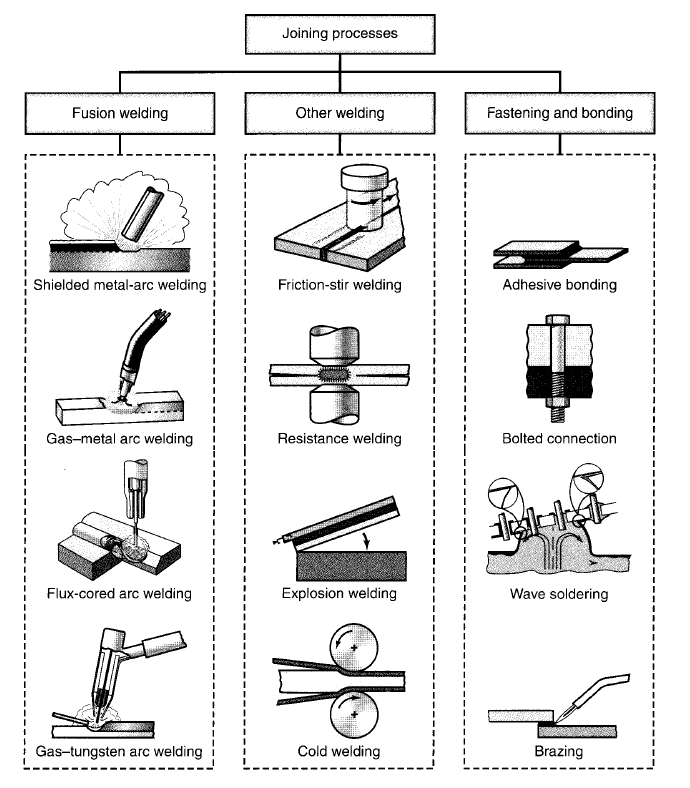 Joining processes

Fusion welding

Shielded metal-arc welding

Gas–metal arc welding

Flux-cored arc welding

Gas–tungsten arc welding

Other welding

Friction-stir welding

Resistance welding

Explosion welding

Cold welding

Fastening and bonding

Adhesive bonding

Bolted connection

Wave soldering

Brazing