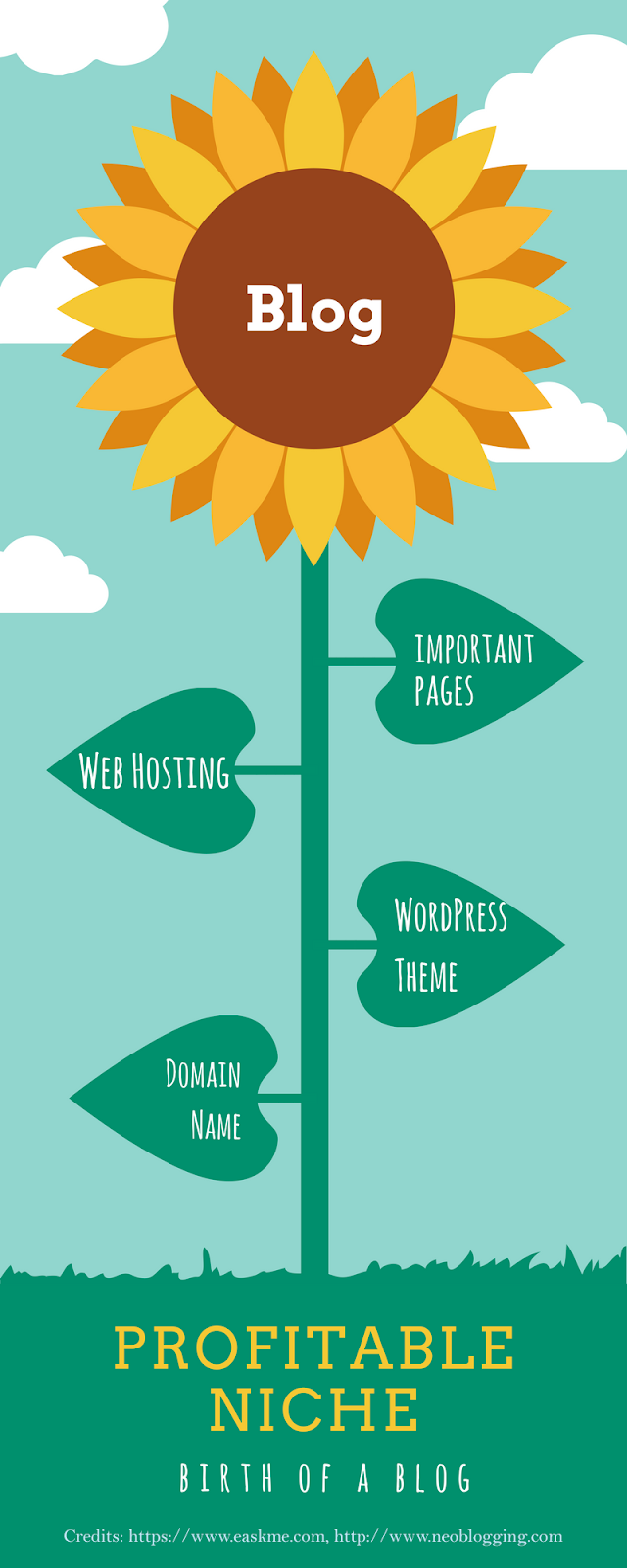 Blog

IMPORTANT PAGES

WEB HOSTING

WORDPRESS THEME

DOMAIN NAME

PROFITABLE NICHE

BIRTH OF A BLOG

Credits: https://www.easkme.com, http://www.neoblogging.com