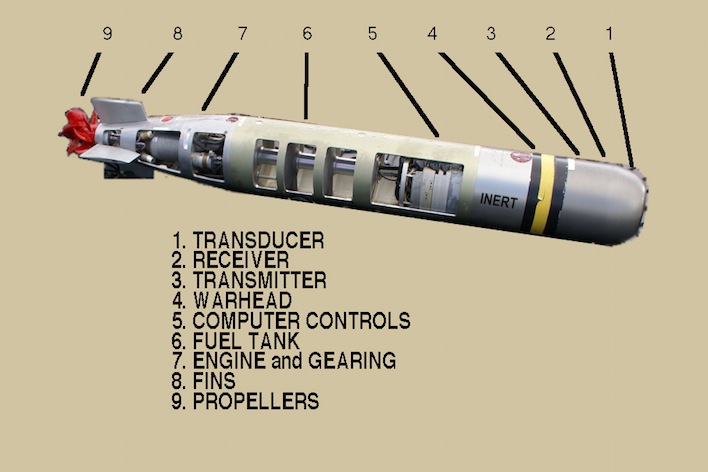 9 8 7 6 5 4 3 2 1

INERT

1. TRANSDUCER
2. RECEIVER
3. TRANSMITTER
4. WARHEAD
5. COMPUTER CONTROLS
6. FUEL TANK
7. ENGINE and GEARING
8. FINS
9. PROPELLERS