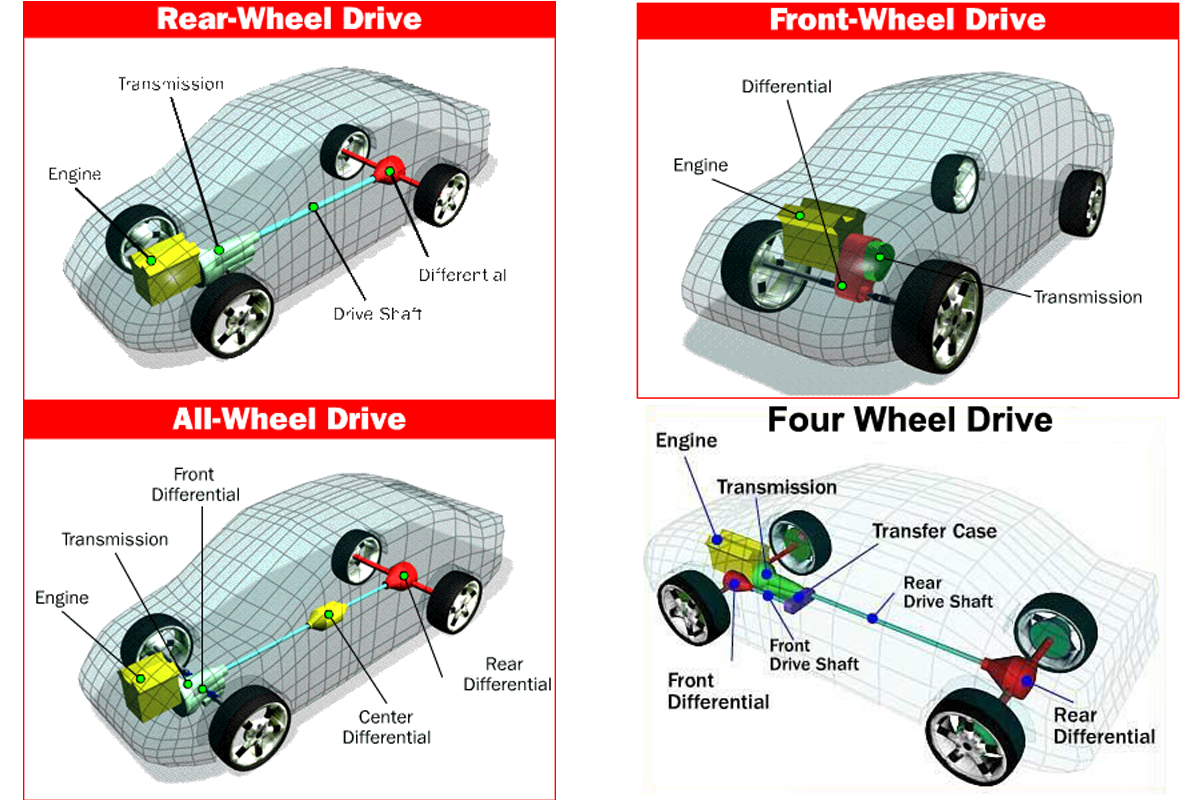 Rear-Wheel Drive

Transmission

Engine

Differential

Drive Shaft

Front-Wheel Drive

Differential

Engine

Transmission

All-Wheel Drive

Front Differential

Transmission

Engine

Rear Differential

Center Differential

Four Wheel Drive

Engine

Transmission

Transfer Case

Rear Drive Shaft

Front Drive Shaft

Front Differential

Rear Differential