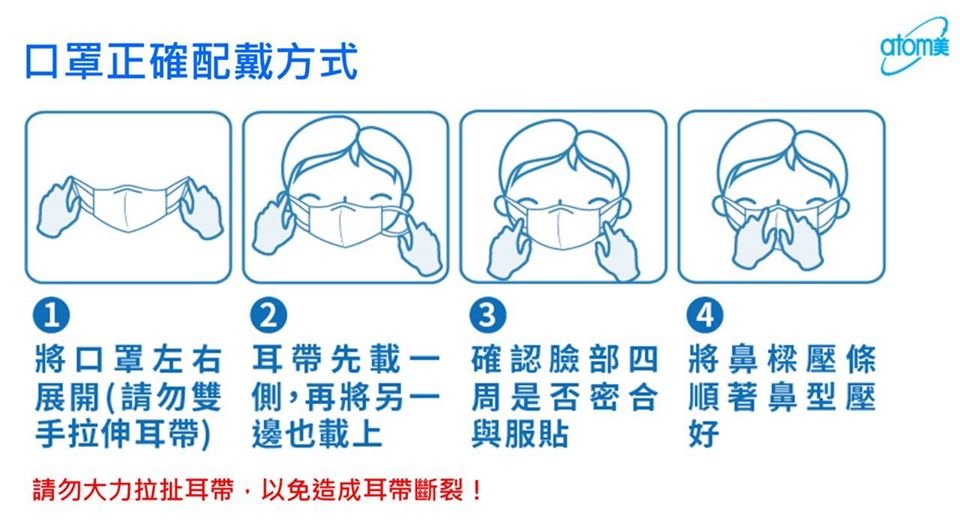 口罩正確配戴方式

atom美

1
將口罩左右展開(請勿雙手拉伸耳帶)

2
耳帶先載一側，再將另一邊也載上

3
確認臉部四周是否密合與服貼

4
將鼻樑壓條順著鼻型壓好

請勿大力拉扯耳帶，以免造成耳帶斷裂！