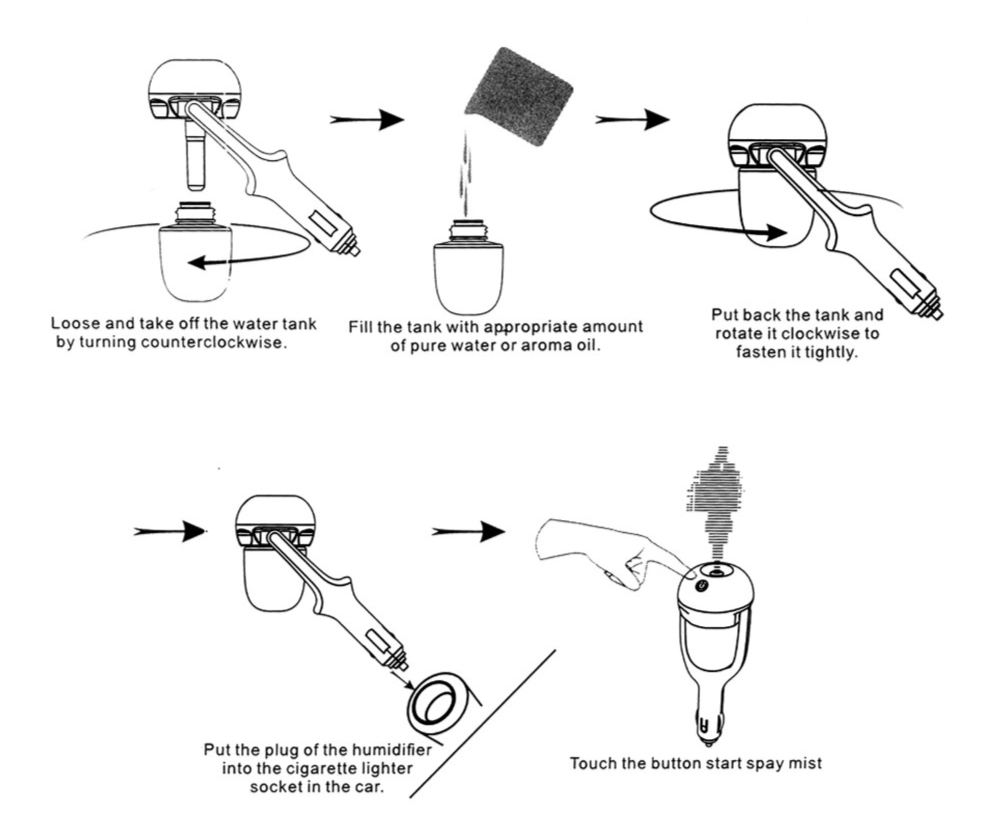 Loose and take off the water tank by turning counterclockwise.

Fill the tank with appropriate amount of pure water or aroma oil.

Put back the tank and rotate it clockwise to fasten it tightly.

Put the plug of the humidifier into the cigarette lighter socket in the car.

Touch the button start spay mist