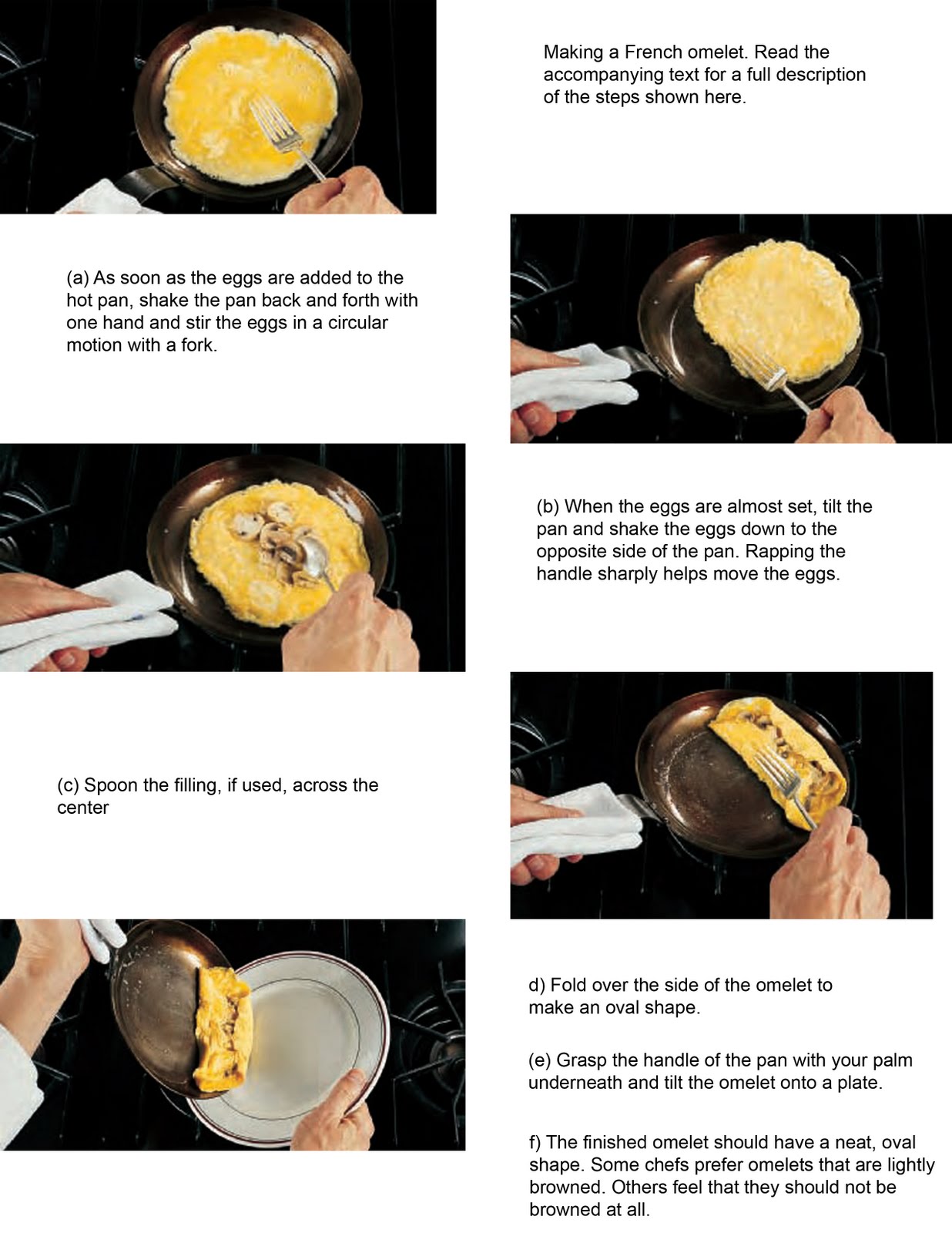 Making a French omelet. Read the accompanying text for a full description of the steps shown here.

(a) As soon as the eggs are added to the hot pan, shake the pan back and forth with one hand and stir the eggs in a circular motion with a fork.

(b) When the eggs are almost set, tilt the pan and shake the eggs down to the opposite side of the pan. Rapping the handle sharply helps move the eggs.

(c) Spoon the filling, if used, across the center

d) Fold over the side of the omelet to make an oval shape.

(e) Grasp the handle of the pan with your palm underneath and tilt the omelet onto a plate.

f) The finished omelet should have a neat, oval shape. Some chefs prefer omelets that are lightly browned. Others feel that they should not be browned at all.