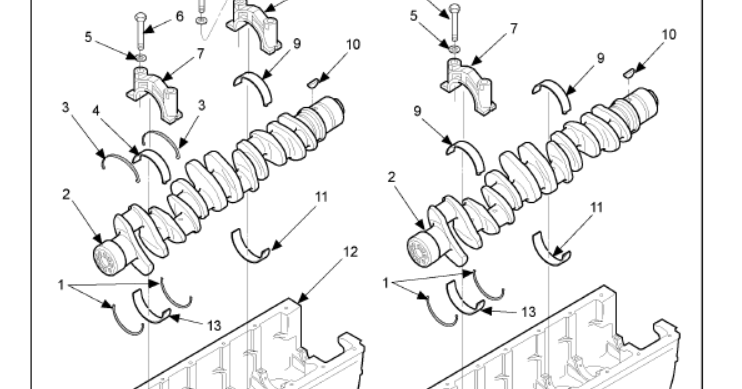 6
5
7
9
10
3
4
3
2
11
12
1
13
5
7
10
9
9
2
11
1
13