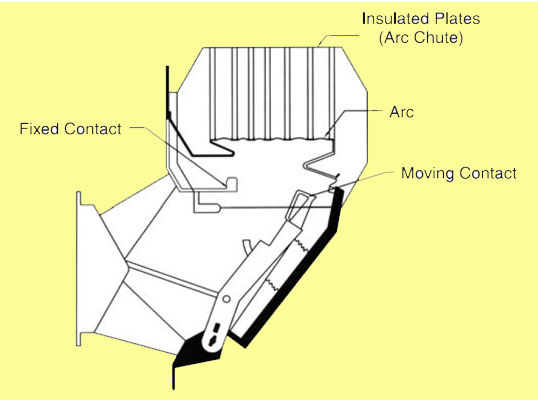 Insulated Plates
(Arc Chute)

Arc

Fixed Contact

Moving Contact