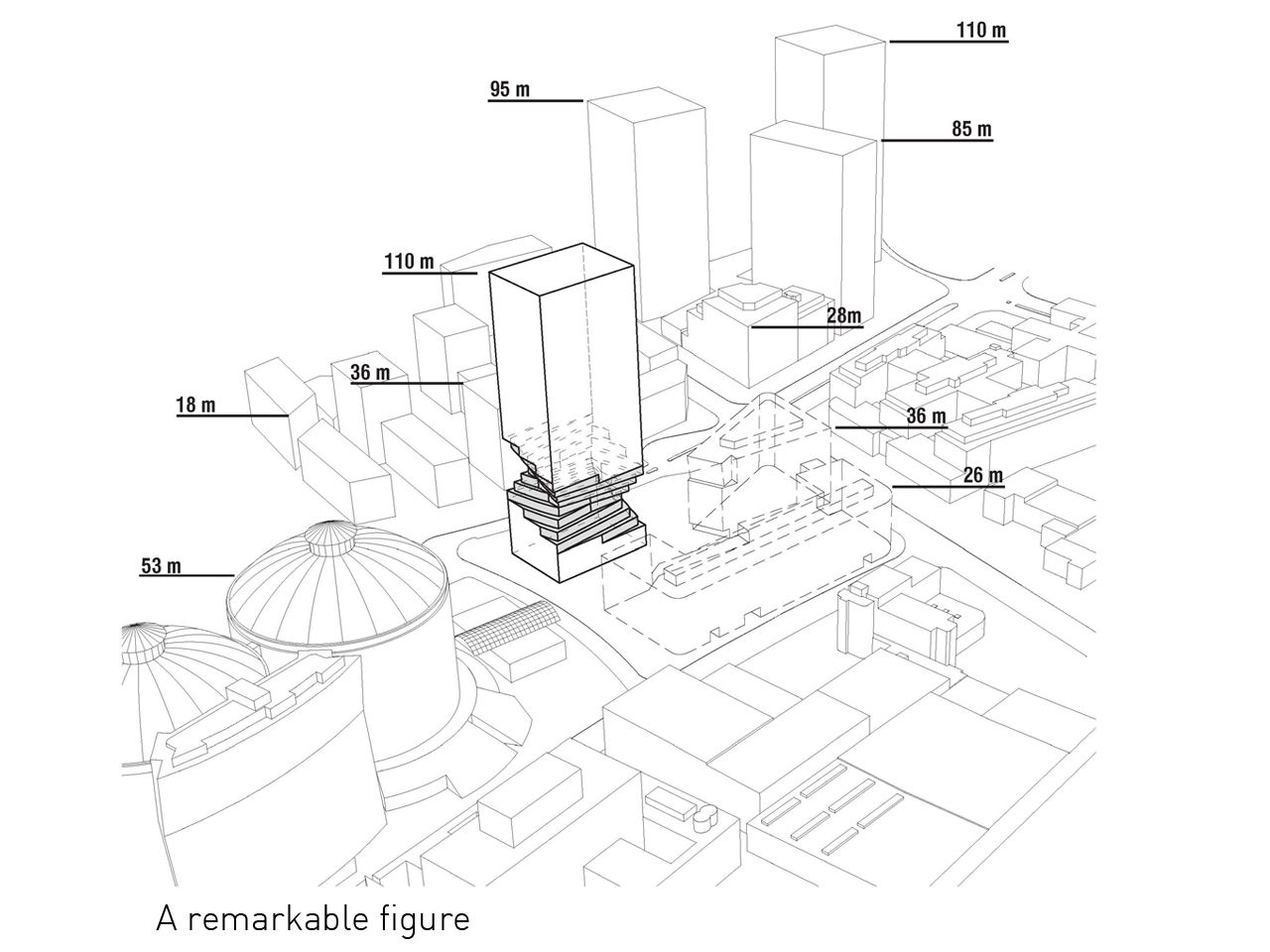 110 m

95 m

85 m

110 m

28m

36 m

18 m

36 m

26 m

53 m

A remarkable figure