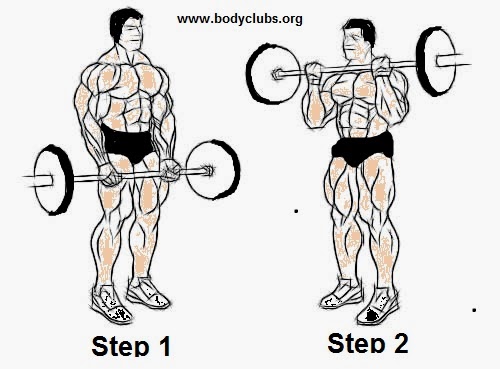 www.bodyclubs.org

Step 1

Step 2