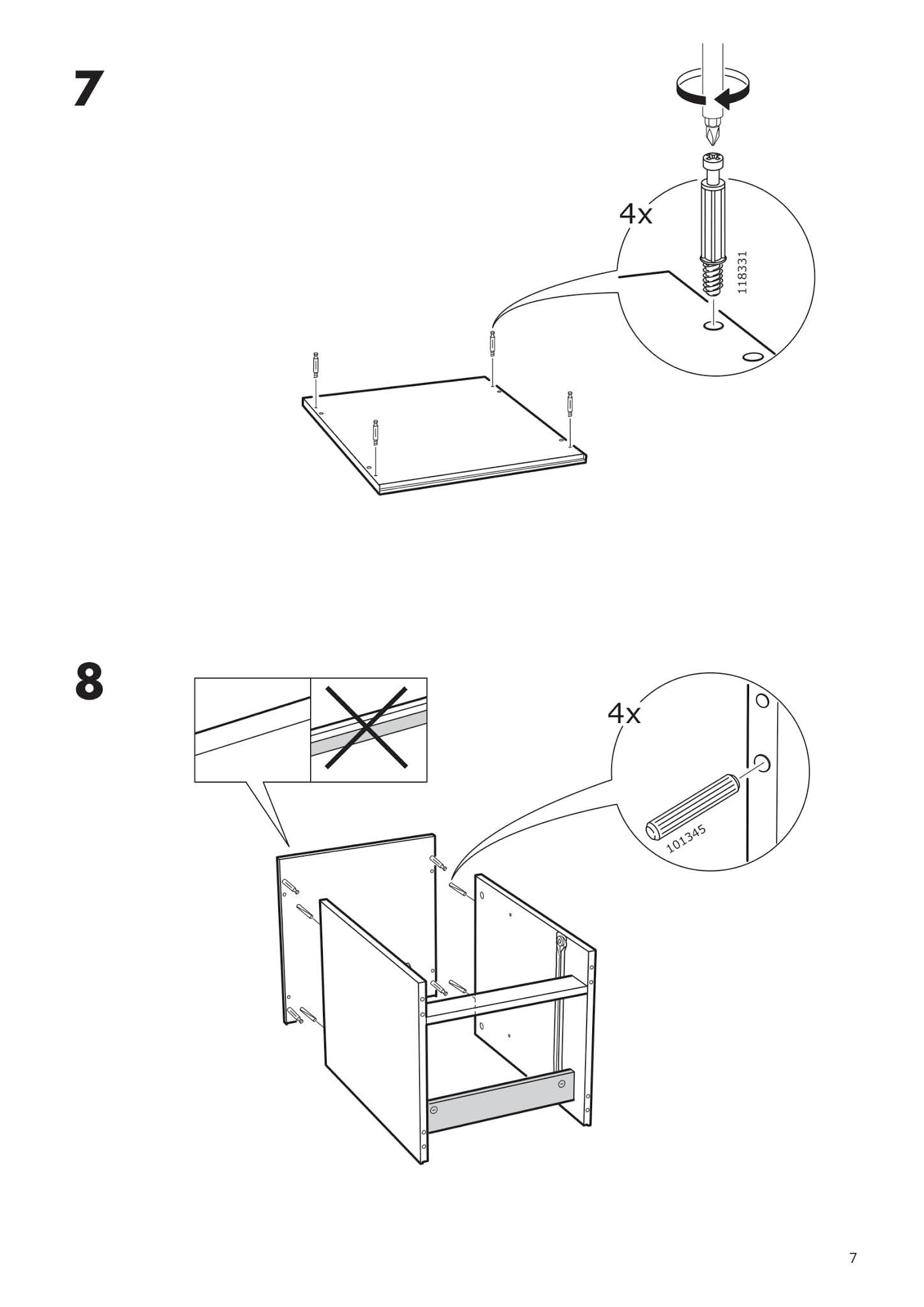 7

4x

118331

8

4x

101345

7