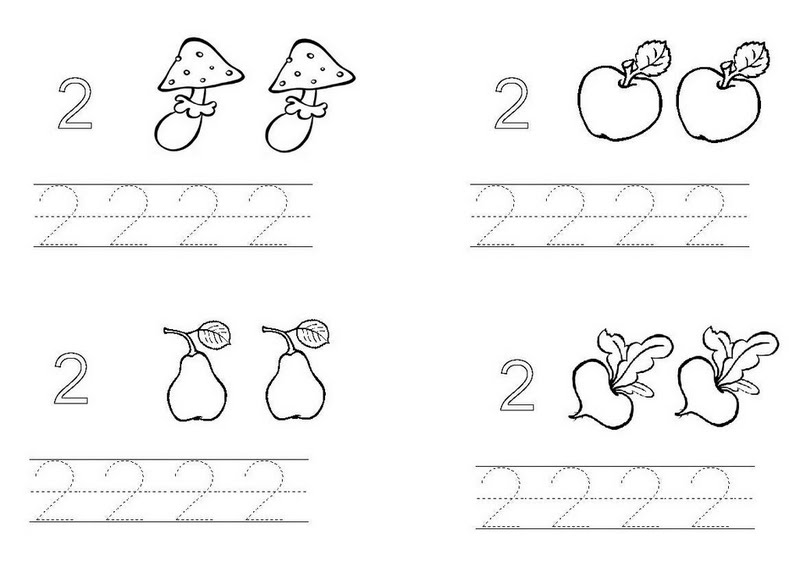 2

2 2 2 2

2

2 2 2 2

2

2 2 2 2

2

2 2 2 2