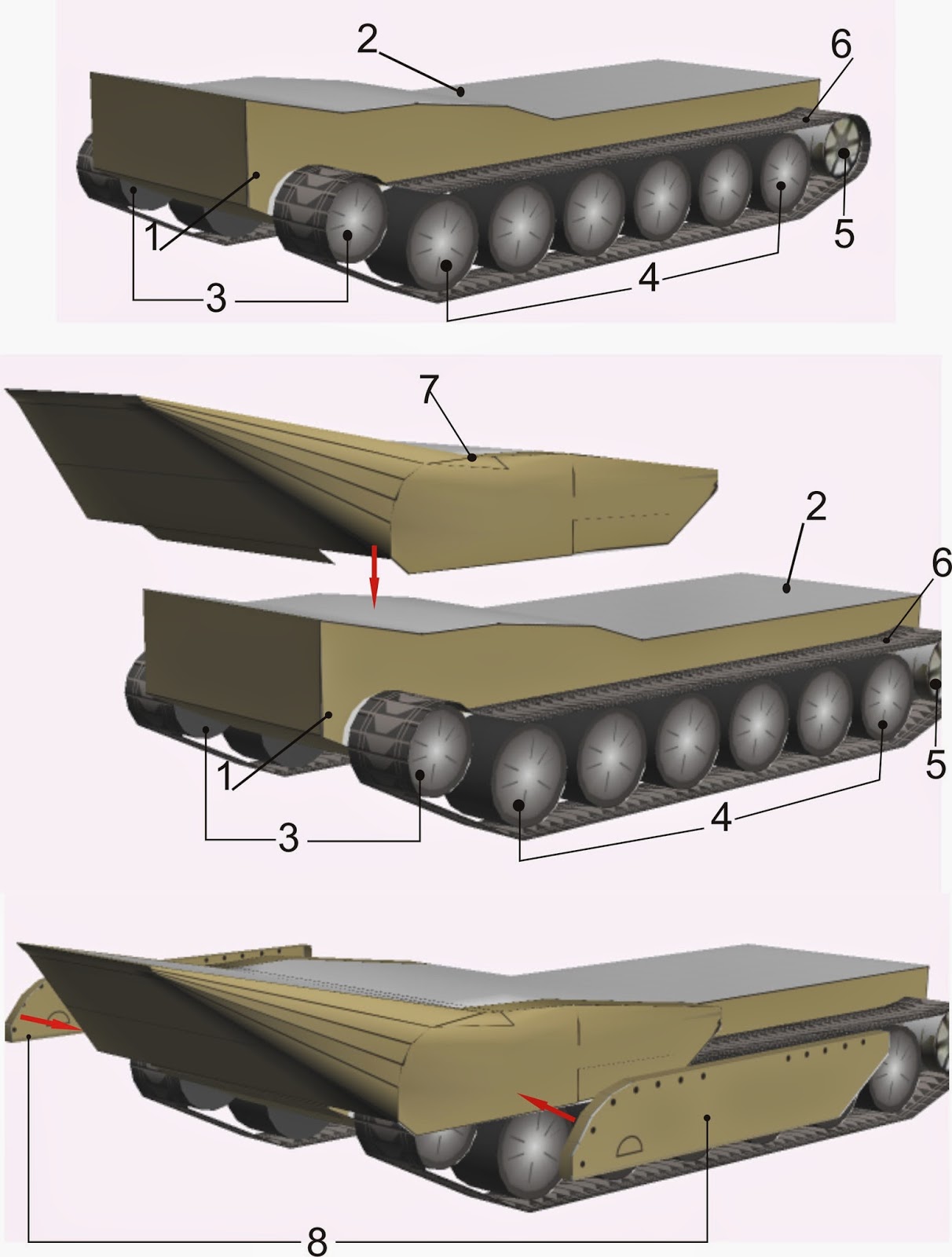 2
6
1
5
3
4

7
2
6
1
5
3
4

8