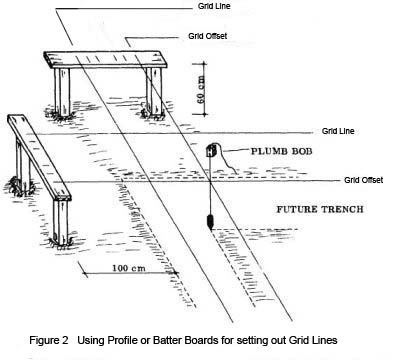 Grid Line

Grid Offset

60 cm

Grid Line

PLUMB BOB

Grid Offset

FUTURE TRENCH

100 cm

Figure 2 Using Profile or Batter Boards for setting out Grid Lines