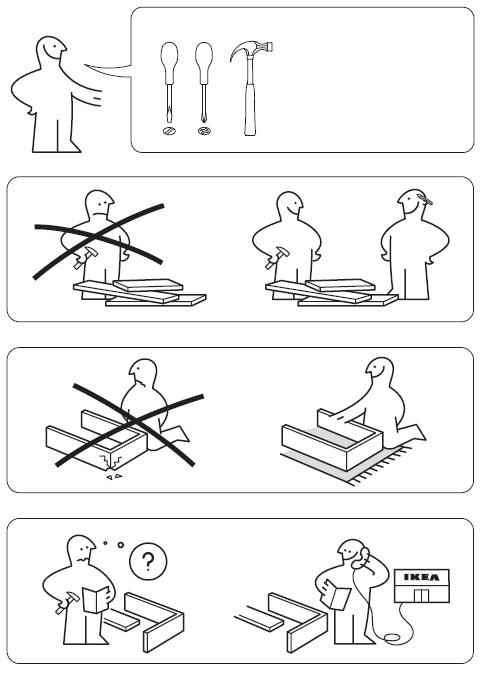 ?

IKEA