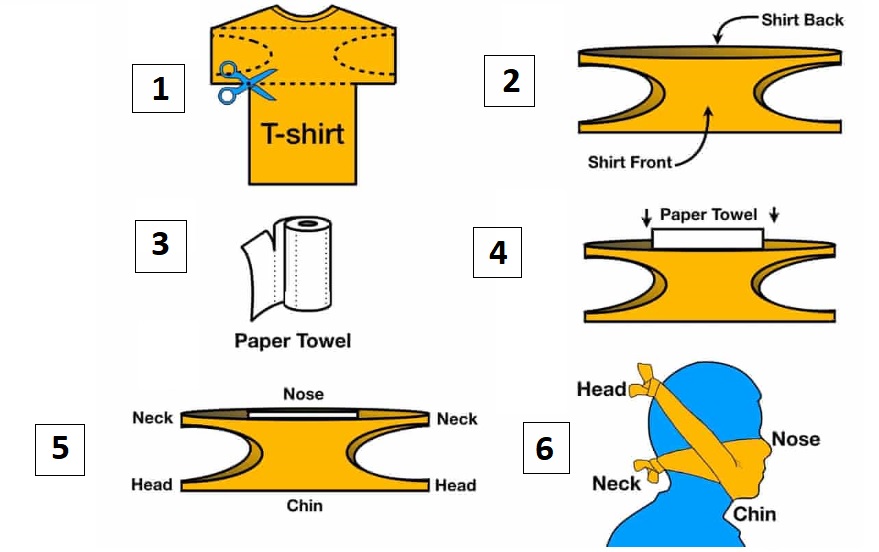 1

T-shirt

2

Shirt Back

Shirt Front

3

Paper Towel

4

Paper Towel

5

Nose

Neck

Neck

Head

Head

Chin

6

Head

Nose

Neck

Chin