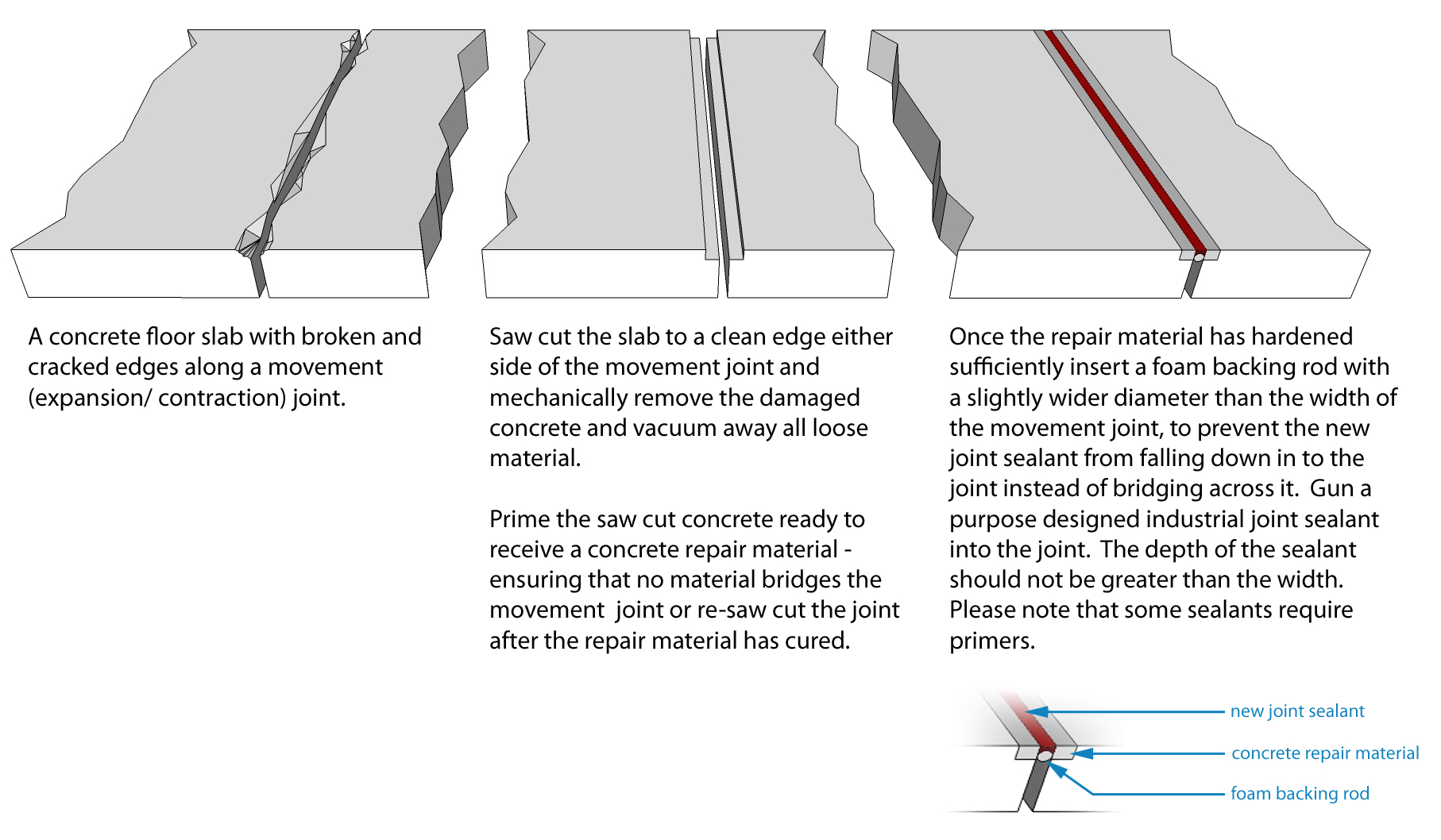 A concrete floor slab with broken and cracked edges along a movement (expansion/ contraction) joint.

Saw cut the slab to a clean edge either side of the movement joint and mechanically remove the damaged concrete and vacuum away all loose material.

Prime the saw cut concrete ready to receive a concrete repair material - ensuring that no material bridges the movement  joint or re-saw cut the joint after the repair material has cured.

Once the repair material has hardened sufficiently insert a foam backing rod with a slightly wider diameter than the width of the movement joint, to prevent the new joint sealant from falling down in to the joint instead of bridging across it.  Gun a purpose designed industrial joint sealant into the joint.  The depth of the sealant should not be greater than the width. Please note that some sealants require primers.

new joint sealant
concrete repair material
foam backing rod