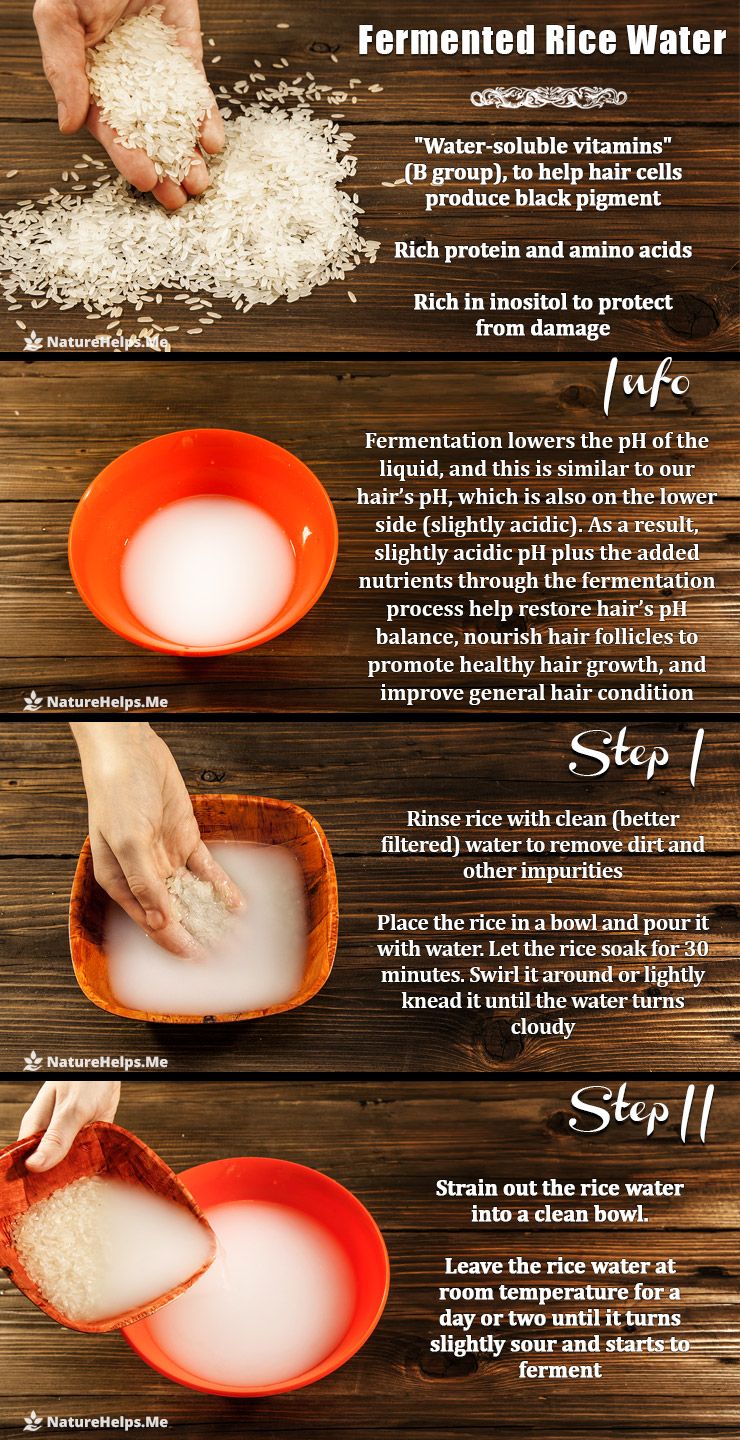 Fermented Rice Water

"Water-soluble vitamins" (B group), to help hair cells produce black pigment

Rich protein and amino acids

Rich in inositol to protect from damage

NatureHelps.Me

Info

Fermentation lowers the pH of the liquid, and this is similar to our hair's pH, which is also on the lower side (slightly acidic). As a result, slightly acidic pH plus the added nutrients through the fermentation process help restore hair's pH balance, nourish hair follicles to promote healthy hair growth, and improve general hair condition

NatureHelps.Me

Step I

Rinse rice with clean (better filtered) water to remove dirt and other impurities

Place the rice in a bowl and pour it with water. Let the rice soak for 30 minutes. Swirl it around or lightly knead it until the water turns cloudy

NatureHelps.Me

Step II

Strain out the rice water into a clean bowl.

Leave the rice water at room temperature for a day or two until it turns slightly sour and starts to ferment

NatureHelps.Me