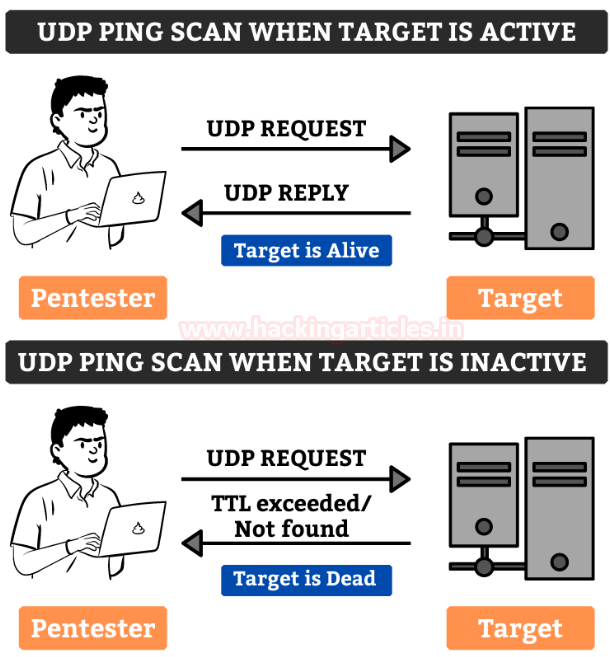 UDP PING SCAN WHEN TARGET IS ACTIVE

UDP REQUEST

UDP REPLY

Target is Alive

Pentester

Target

www.hackingarticles.in

UDP PING SCAN WHEN TARGET IS INACTIVE

UDP REQUEST

TTL exceeded/ Not found

Target is Dead

Pentester

Target