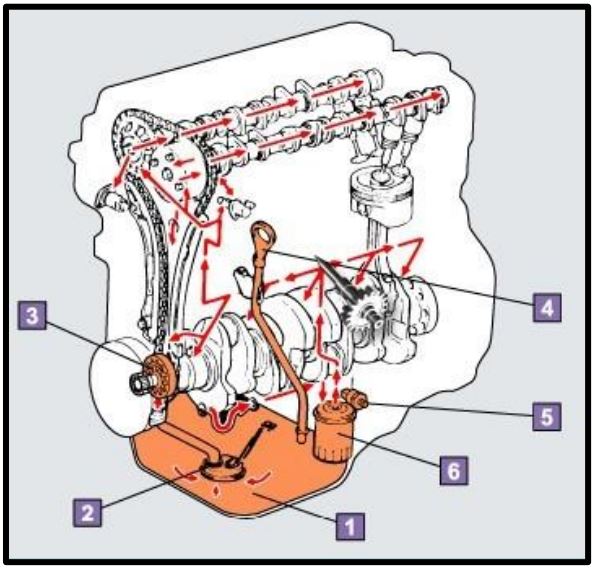 3
4
5
6
2
1