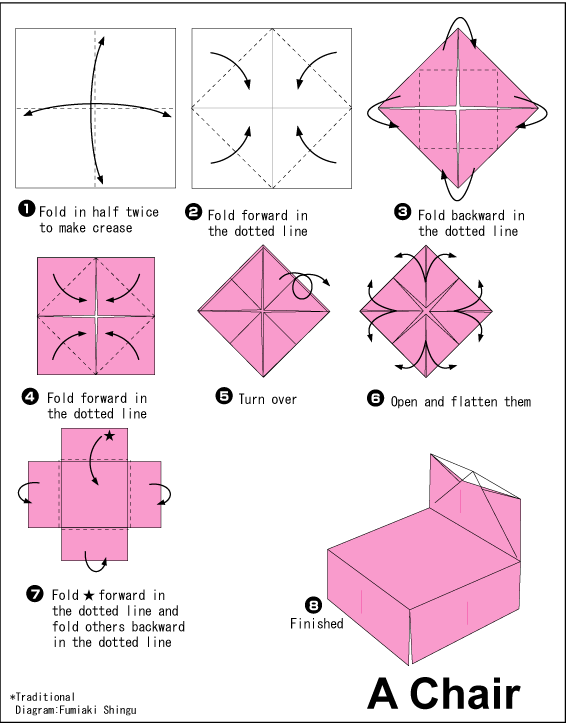 ❶ Fold in half twice to make crease

❷ Fold forward in the dotted line

❸ Fold backward in the dotted line

❹ Fold forward in the dotted line

❺ Turn over

❻ Open and flatten them

❼ Fold ★ forward in the dotted line and fold others backward in the dotted line

❽ Finished

*Traditional
Diagram:Fumiaki Shingu

A Chair