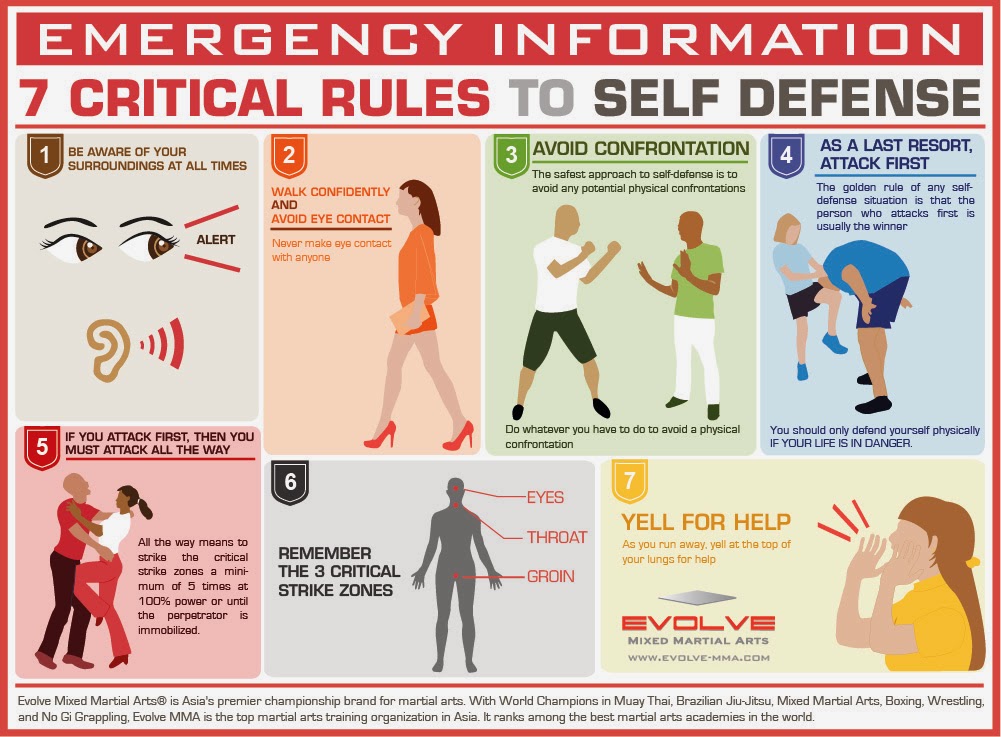 EMERGENCY INFORMATION

7 CRITICAL RULES TO SELF DEFENSE

1 BE AWARE OF YOUR SURROUNDINGS AT ALL TIMES

ALERT

2 WALK CONFIDENTLY AND AVOID EYE CONTACT

Never make eye contact with anyone

3 AVOID CONFRONTATION

The safest approach to self-defense is to avoid any potential physical confrontations

Do whatever you have to do to avoid a physical confrontation

4 AS A LAST RESORT, ATTACK FIRST

The golden rule of any self-defense situation is that the person who attacks first is usually the winner

You should only defend yourself physically IF YOUR LIFE IS IN DANGER.

5 IF YOU ATTACK FIRST, THEN YOU MUST ATTACK ALL THE WAY

All the way means to strike the critical strike zones a minimum of 5 times at 100% power or until the perpetrator is immobilized.

6 REMEMBER THE 3 CRITICAL STRIKE ZONES

EYES

THROAT

GROIN

7 YELL FOR HELP

As you run away, yell at the top of your lungs for help

EVOLVE

MIXED MARTIAL ARTS

WWW.EVOLVE-MMA.COM

Evolve Mixed Martial Arts® is Asia's premier championship brand for martial arts. With World Champions in Muay Thai, Brazilian Jiu-Jitsu, Mixed Martial Arts, Boxing, Wrestling, and No Gi Grappling, Evolve MMA is the top martial arts training organization in Asia. It ranks among the best martial arts academies in the world.