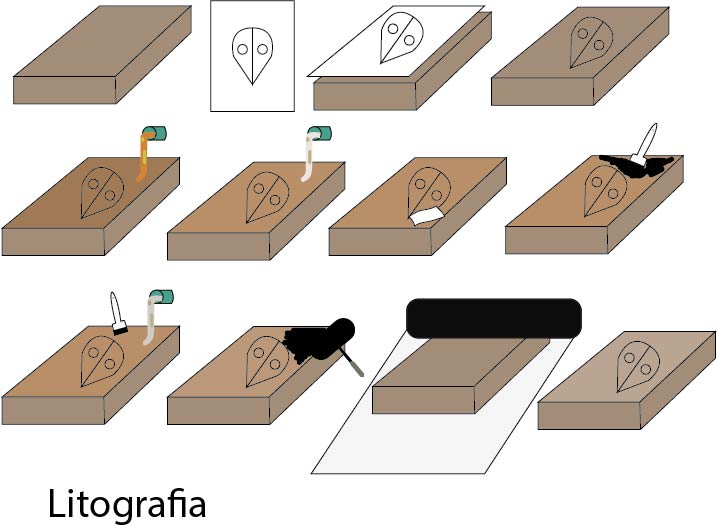 Litografia