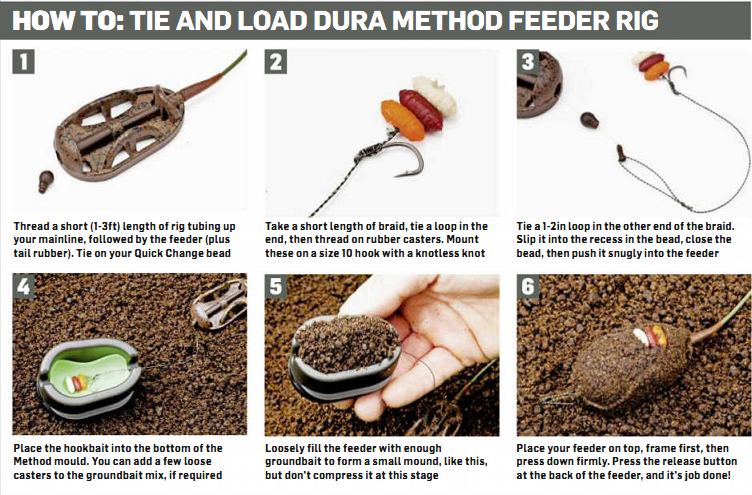 HOW TO: TIE AND LOAD DURA METHOD FEEDER RIG

1

Thread a short (1-3ft) length of rig tubing up your mainline, followed by the feeder (plus tail rubber). Tie on your Quick Change bead

2

Take a short length of braid, tie a loop in the end, then thread on rubber casters. Mount these on a size 10 hook with a knotless knot

3

Tie a 1-2in loop in the other end of the braid. Slip it into the recess in the bead, close the bead, then push it snugly into the feeder

4

Place the hookbait into the bottom of the Method mould. You can add a few loose casters to the groundbait mix, if required

5

Loosely fill the feeder with enough groundbait to form a small mound, like this, but don't compress it at this stage

6

Place your feeder on top, frame first, then press down firmly. Press the release button at the back of the feeder, and it's job done!