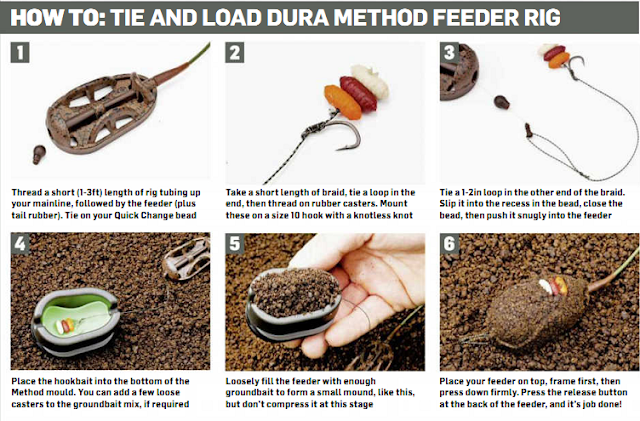 HOW TO: TIE AND LOAD DURA METHOD FEEDER RIG

1

Thread a short (1-3ft) length of rig tubing up your mainline, followed by the feeder (plus tail rubber). Tie on your Quick Change bead

2

Take a short length of braid, tie a loop in the end, then thread on rubber casters. Mount these on a size 10 hook with a knotless knot

3

Tie a 1-2in loop in the other end of the braid. Slip it into the recess in the bead, close the bead, then push it snugly into the feeder

4

Place the hookbait into the bottom of the Method mould. You can add a few loose casters to the groundbait mix, if required

5

Loosely fill the feeder with enough groundbait to form a small mound, like this, but don't compress it at this stage

6

Place your feeder on top, frame first, then press down firmly. Press the release button at the back of the feeder, and it's job done!