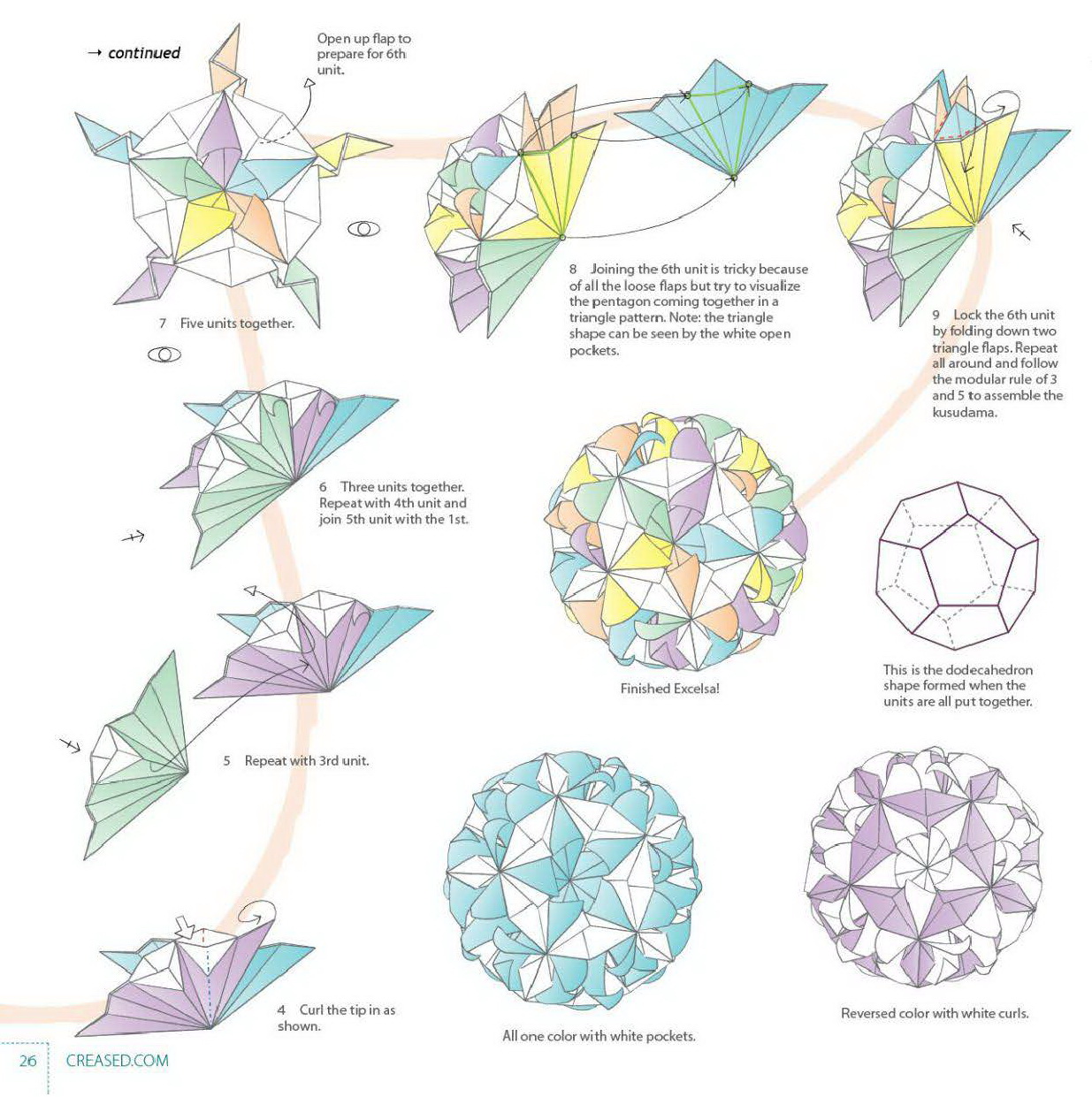 → continued

Open up flap to prepare for 6th unit.

7 Five units together.

8 Joining the 6th unit is tricky because of all the loose flaps but try to visualize the pentagon coming together in a triangle pattern. Note: the triangle shape can be seen by the white open pockets.

9 Lock the 6th unit by folding down two triangle flaps. Repeat all around and follow the modular rule of 3 and 5 to assemble the kusudama.

6 Three units together. Repeat with 4th unit and join 5th unit with the 1st.

Finished Excelsa!

This is the dodecahedron shape formed when the units are all put together.

5 Repeat with 3rd unit.

4 Curl the tip in as shown.

All one color with white pockets.

Reversed color with white curls.

26 CREASED.COM