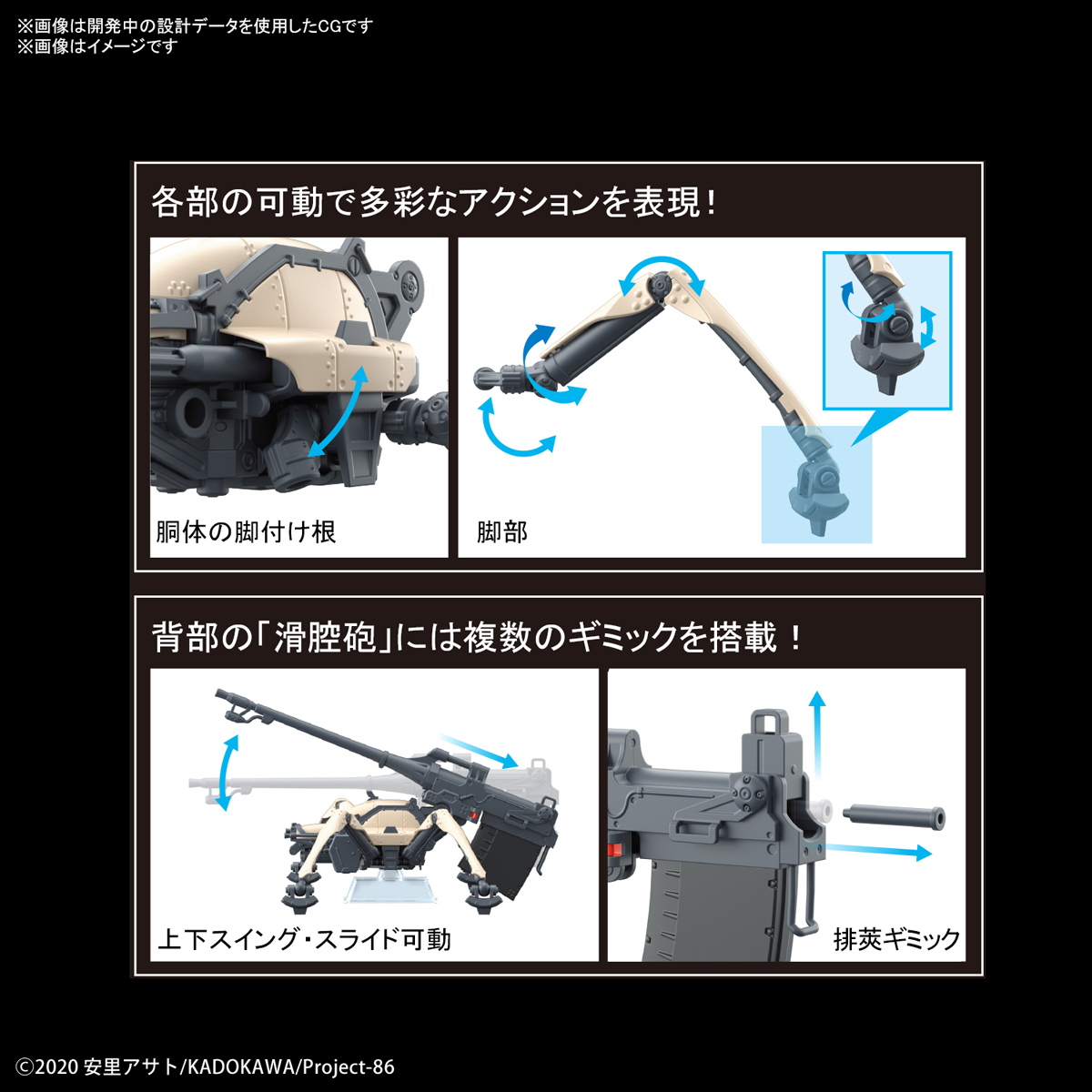 ※画像は開発中の設計データを使用したCGです
※画像はイメージです

各部の可動で多彩なアクションを表現!

胴体の脚付け根

脚部

背部の「滑腔砲」には複数のギミックを搭載!

上下スイング・スライド可動

排莢ギミック

©2020 安里アサト/KADOKAWA/Project-86