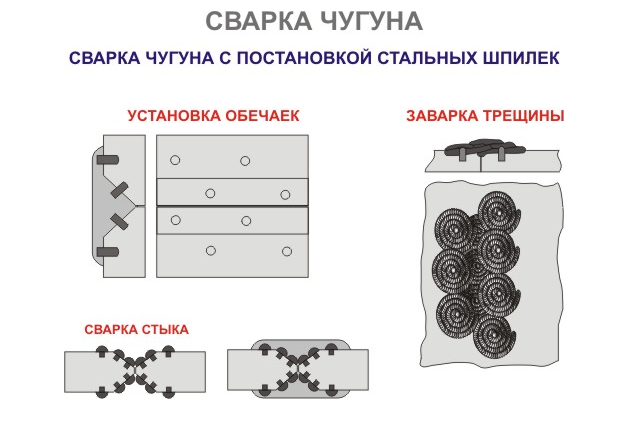 СВАРКА ЧУГУНА

СВАРКА ЧУГУНА С ПОСТАНОВКОЙ СТАЛЬНЫХ ШПИЛЕК

УСТАНОВКА ОБЕЧАЕК

ЗАВАРКА ТРЕЩИНЫ

СВАРКА СТЫКА