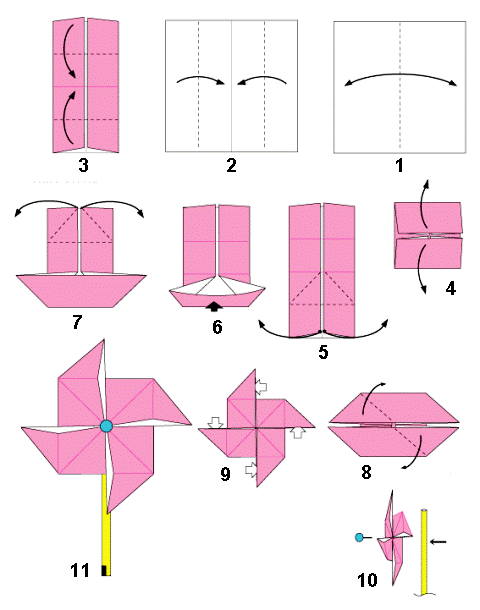 3
2
1
7
6
5
4
11
9
8
10