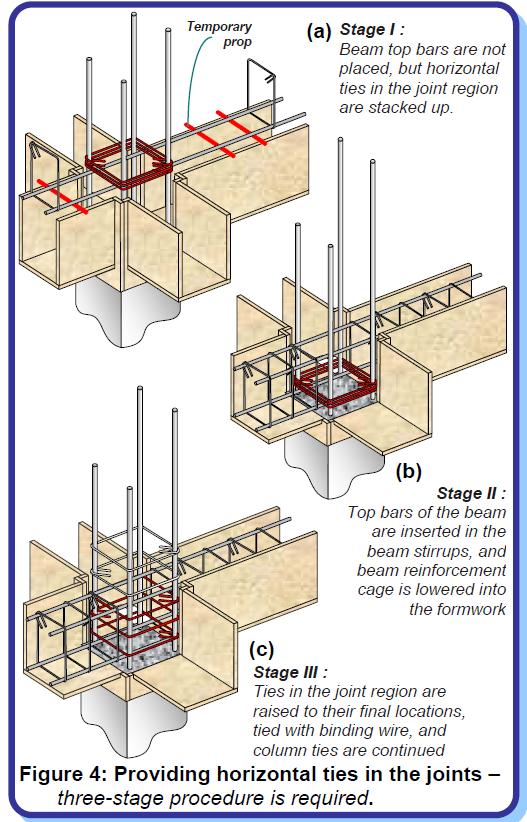 Temporary prop

(a) Stage I :
Beam top bars are not placed, but horizontal ties in the joint region are stacked up.

(b)
Stage II :
Top bars of the beam are inserted in the beam stirrups, and beam reinforcement cage is lowered into the formwork

(c)
Stage III :
Ties in the joint region are raised to their final locations, tied with binding wire, and column ties are continued

Figure 4: Providing horizontal ties in the joints – three-stage procedure is required.