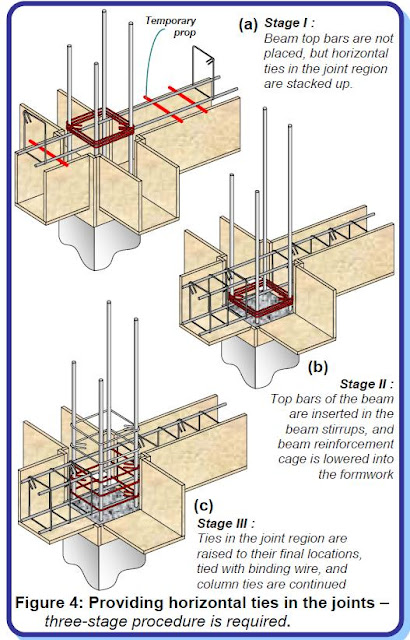 Temporary prop

(a) Stage I :
Beam top bars are not placed, but horizontal ties in the joint region are stacked up.

(b)
Stage II :
Top bars of the beam are inserted in the beam stirrups, and beam reinforcement cage is lowered into the formwork

(c)
Stage III :
Ties in the joint region are raised to their final locations, tied with binding wire, and column ties are continued

Figure 4: Providing horizontal ties in the joints – three-stage procedure is required.