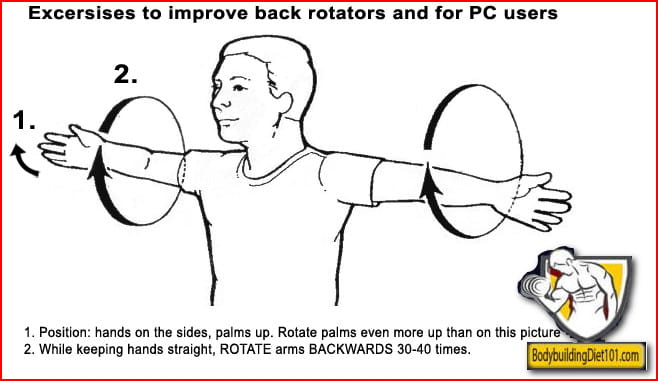 Excersises to improve back rotators and for PC users

2.

1.

1. Position: hands on the sides, palms up. Rotate palms even more up than on this picture
2. While keeping hands straight, ROTATE arms BACKWARDS 30-40 times.

BodybuildingDiet101.com