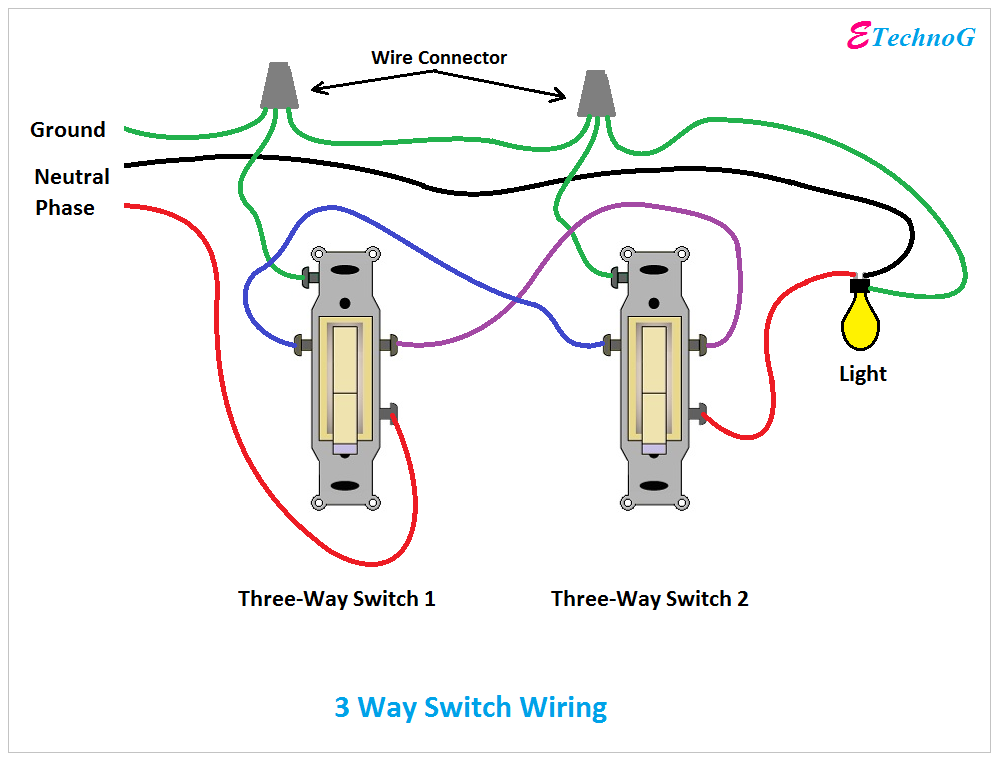 ETechnoG

Wire Connector

Ground

Neutral

Phase

Light

Three-Way Switch 1

Three-Way Switch 2

3 Way Switch Wiring