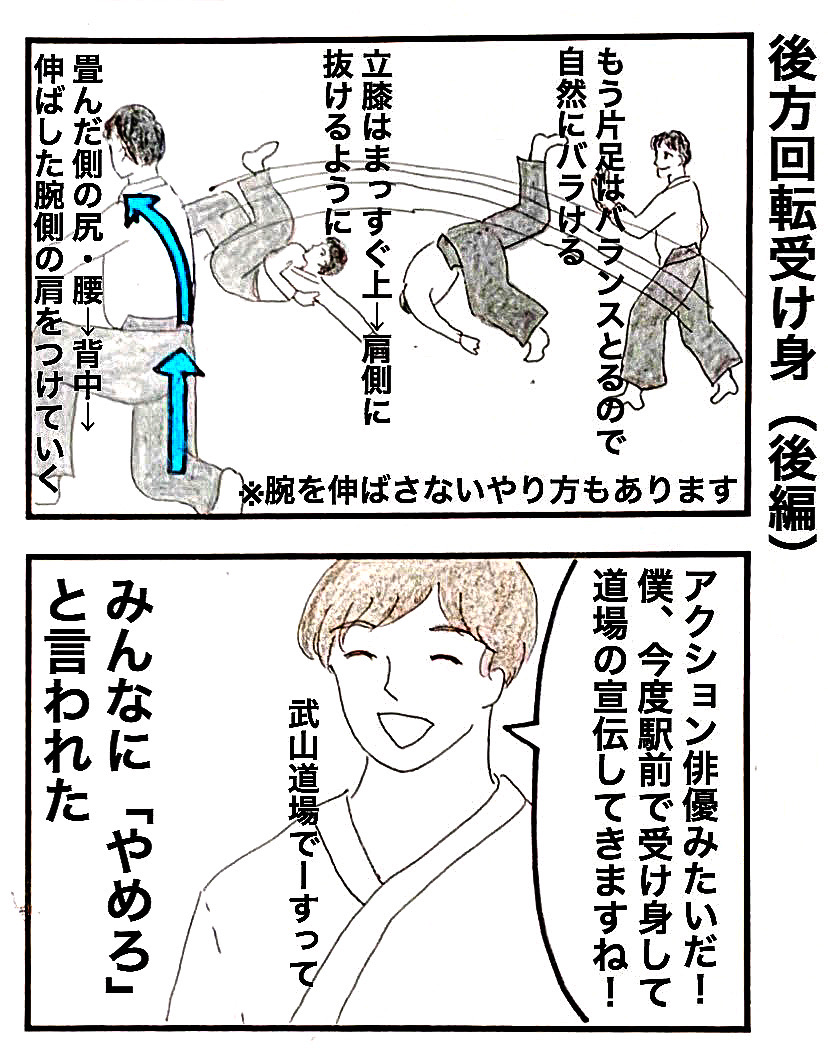 後方回転受け身（後編）

もう片足はバランスとるので自然にバラける

立膝はまっすぐ上→肩側に抜けるように

畳んだ側の尻・腰→背中→伸ばした腕側の肩をつけていく

※腕を伸ばさないやり方もあります

アクション俳優みたいだ！僕、今度駅前で受け身して道場の宣伝してきますね！

武山道場でーすって

みんなに「やめろ」と言われた